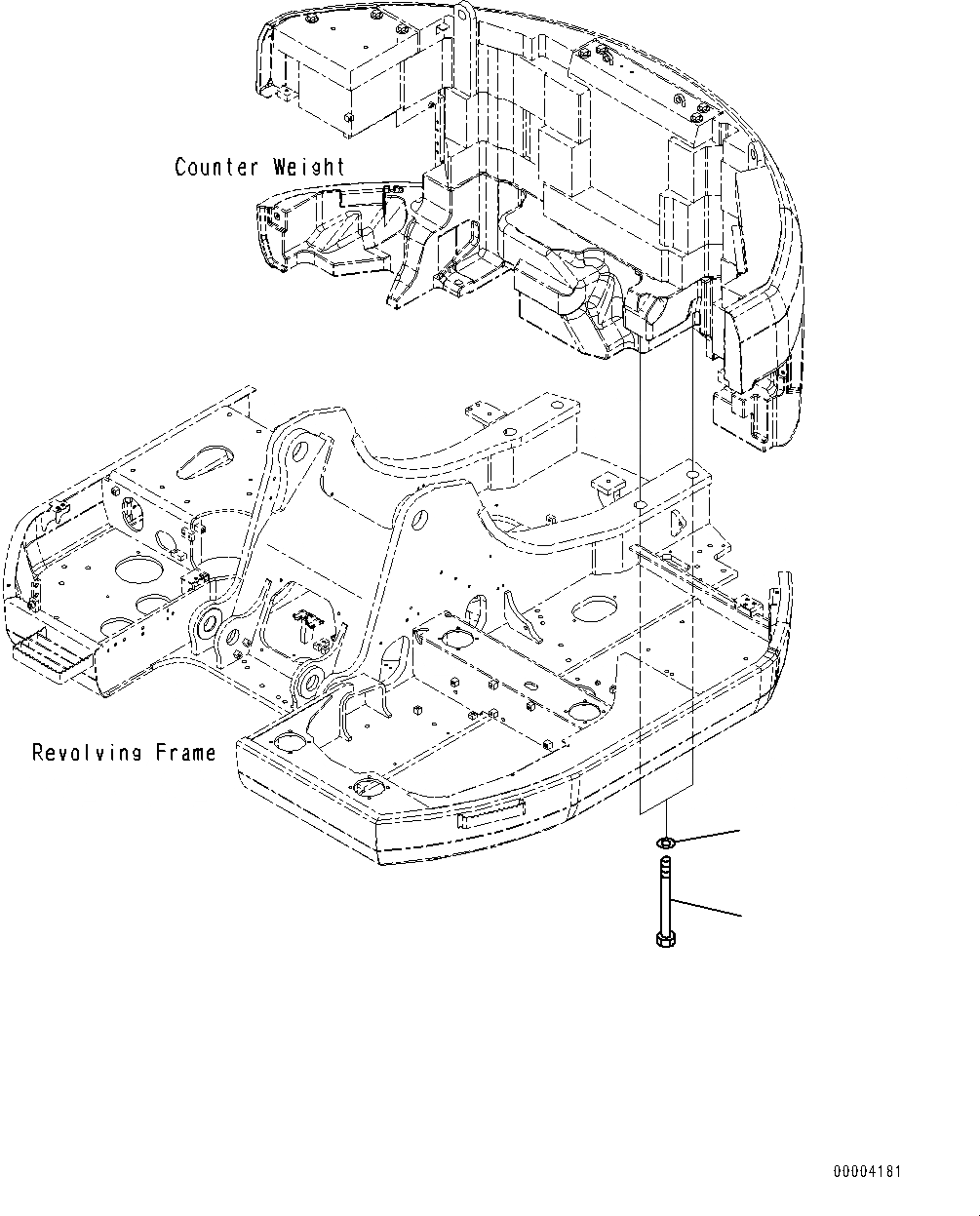 Counter Weight

Revolving Frame

00004181