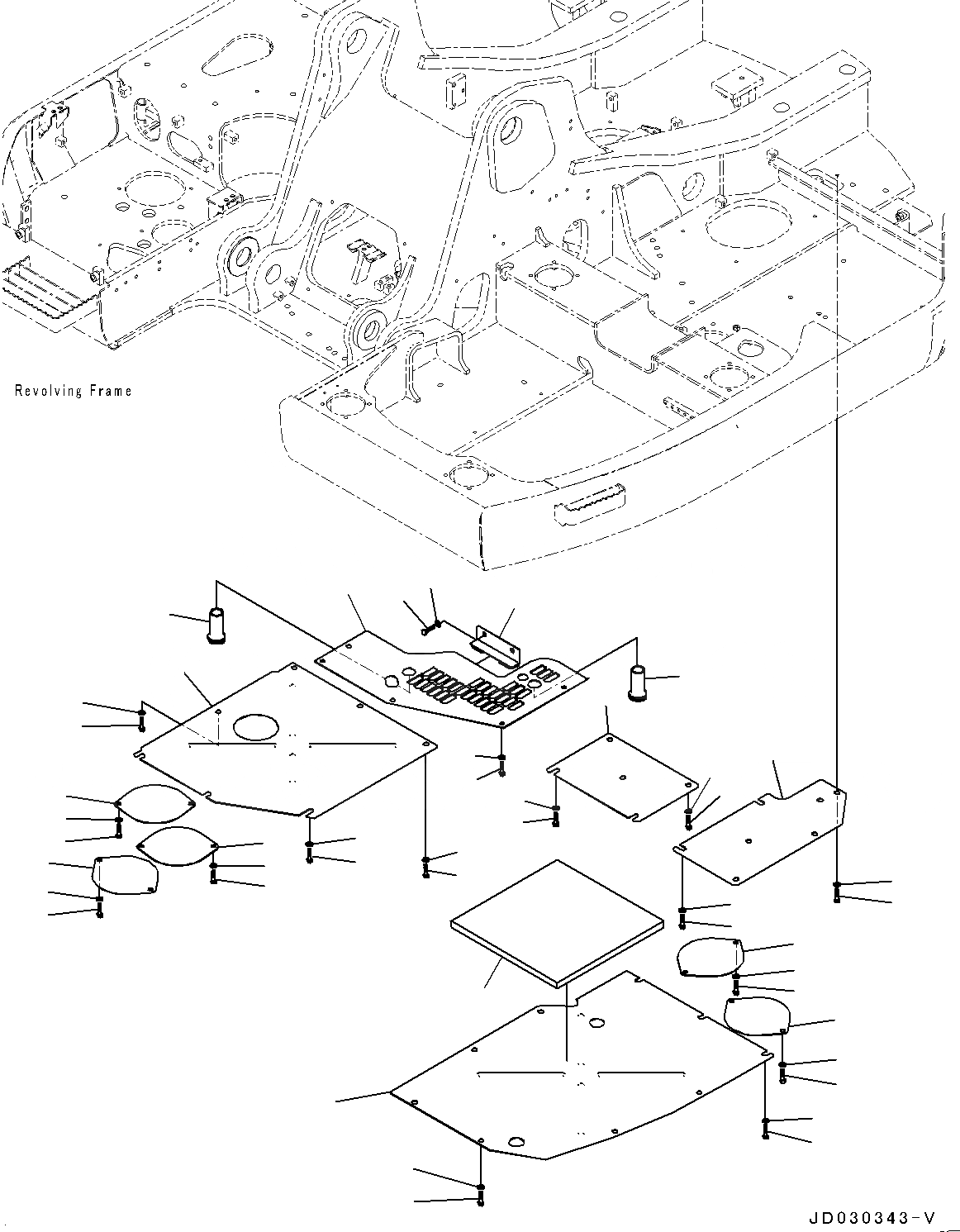 Revolving Frame

JD030343-V