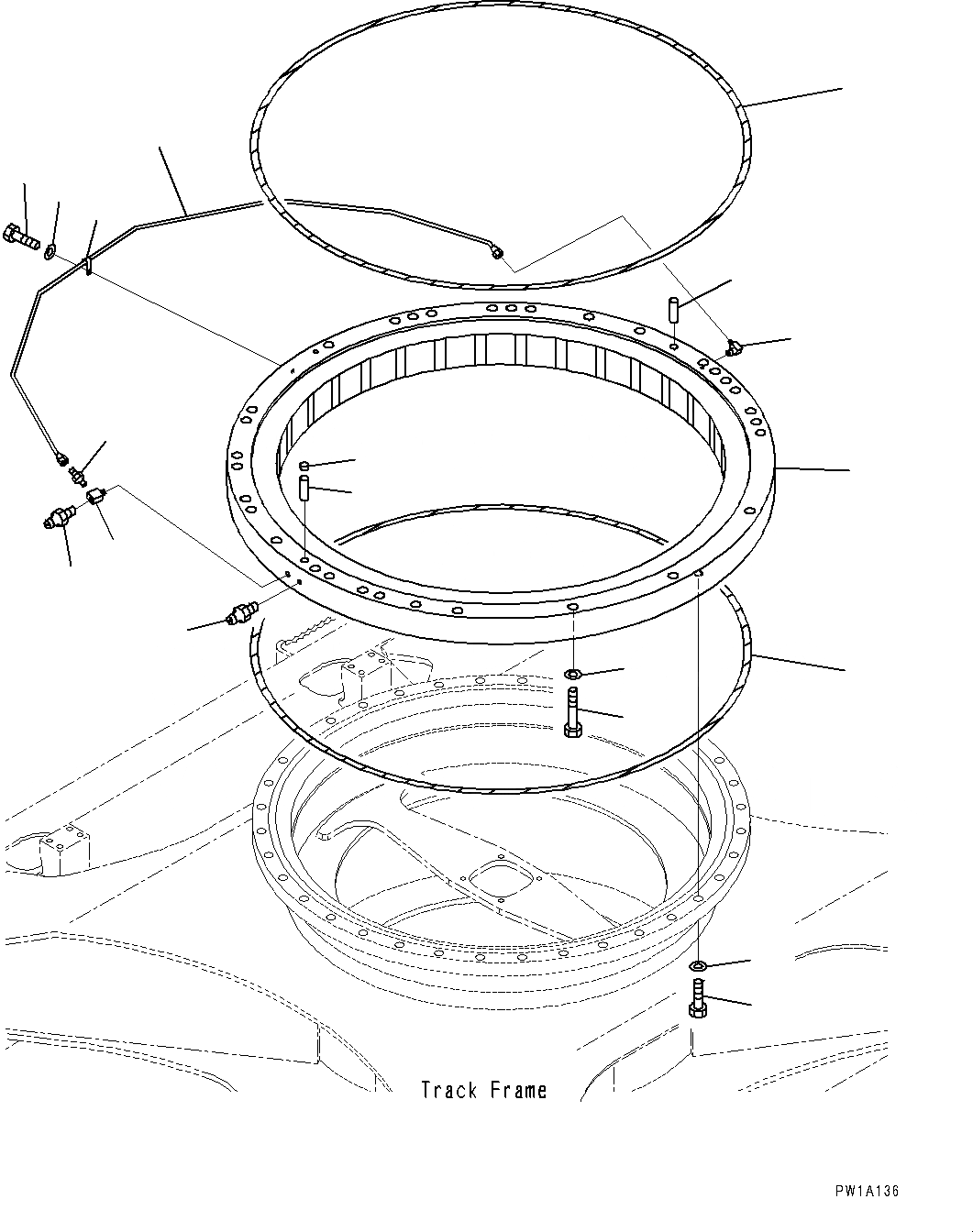 Track Frame

PW1A136