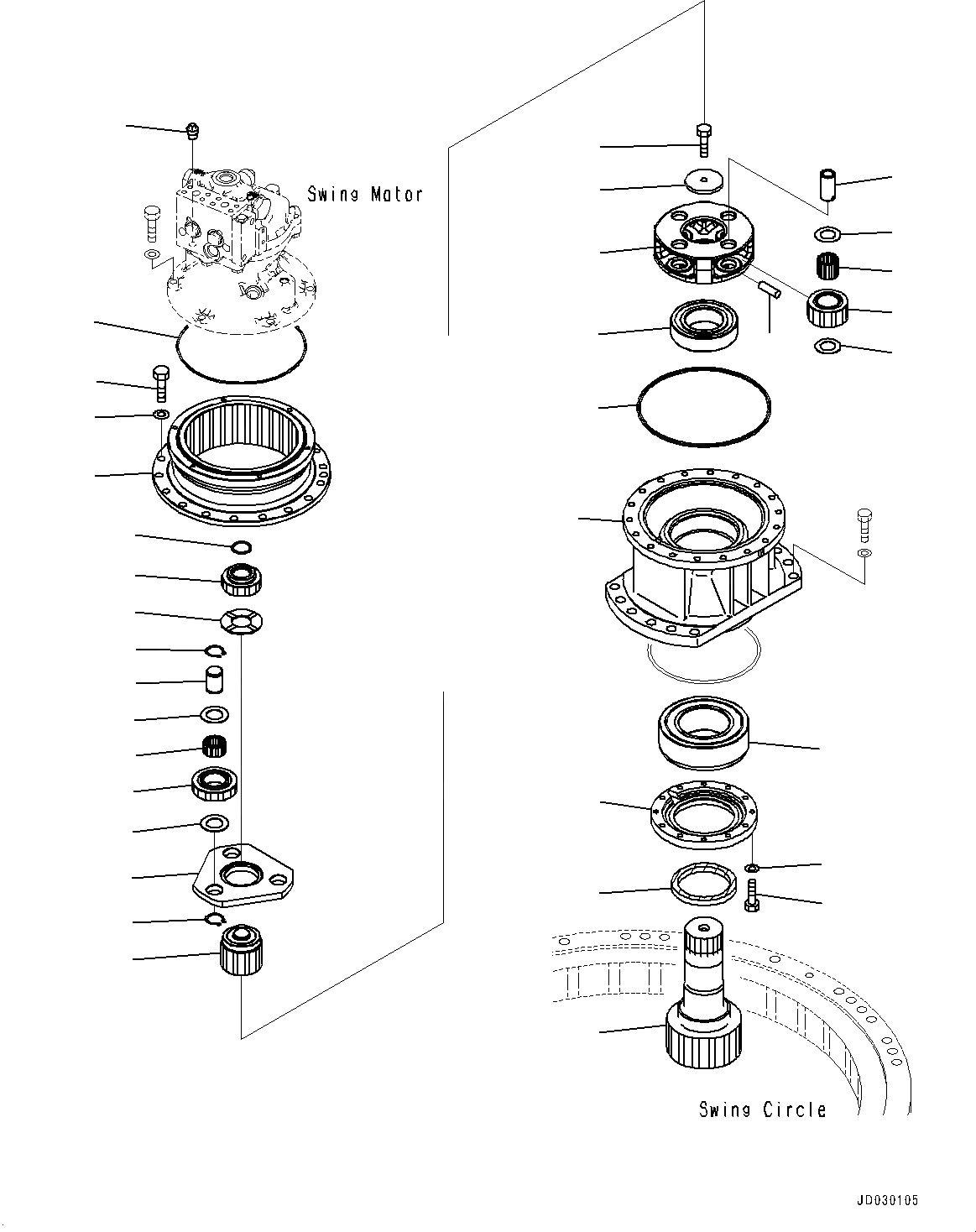 Swing Motor

Swing Circle

JD030105