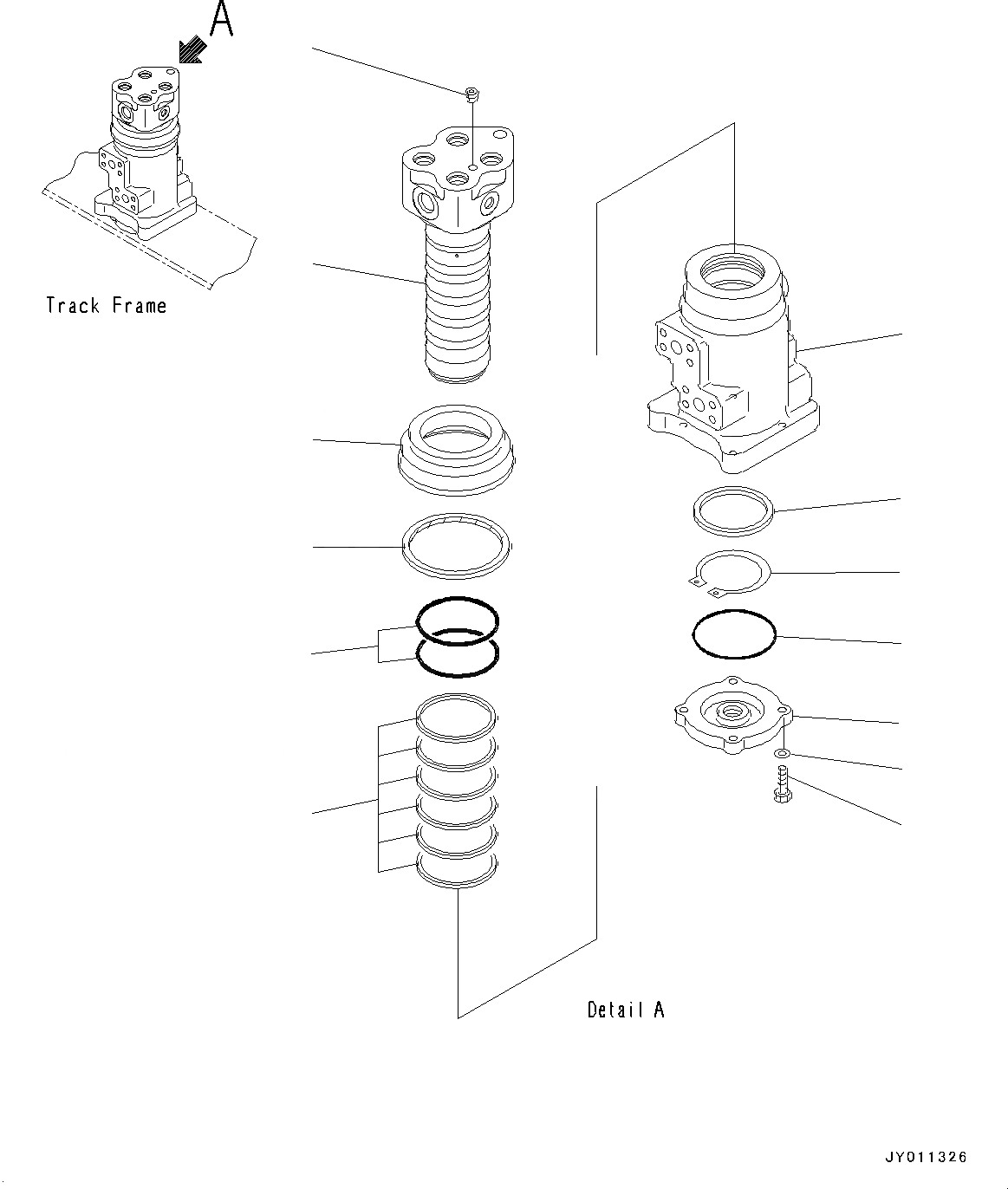 A

Track Frame

Detail A

JY011326