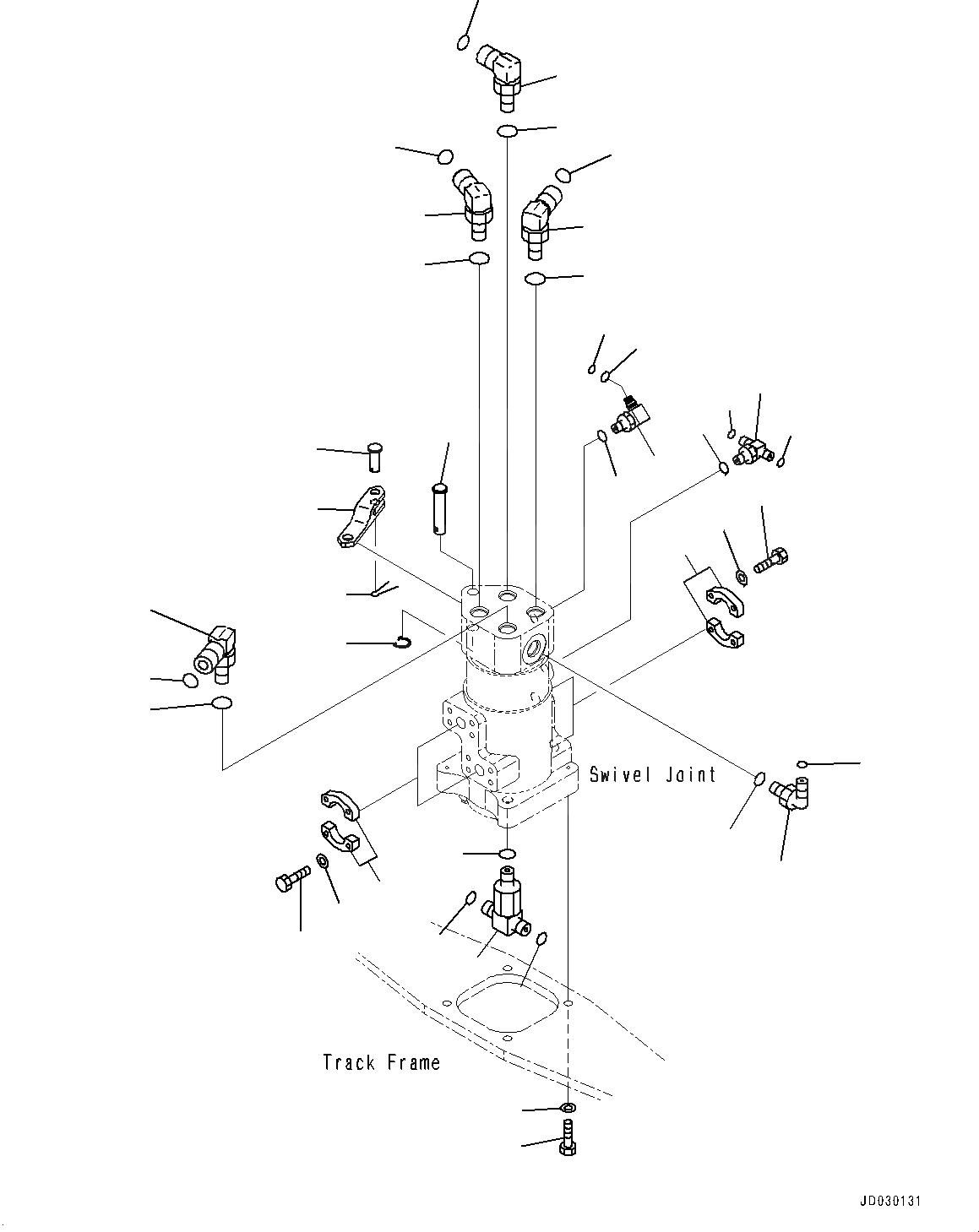 Swivel Joint

Track Frame

JD030131