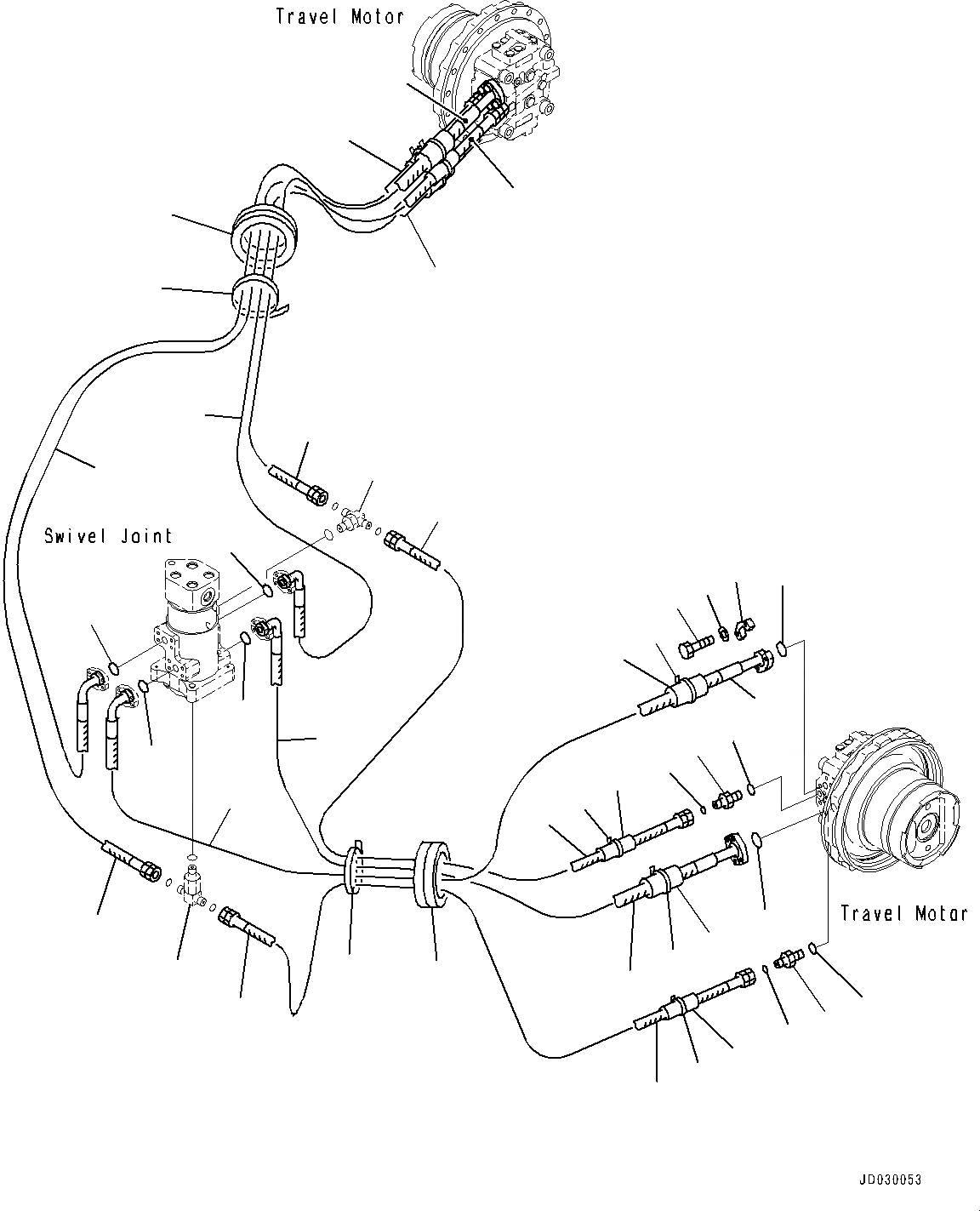 Travel Motor

Swivel Joint

Travel Motor

JD030053