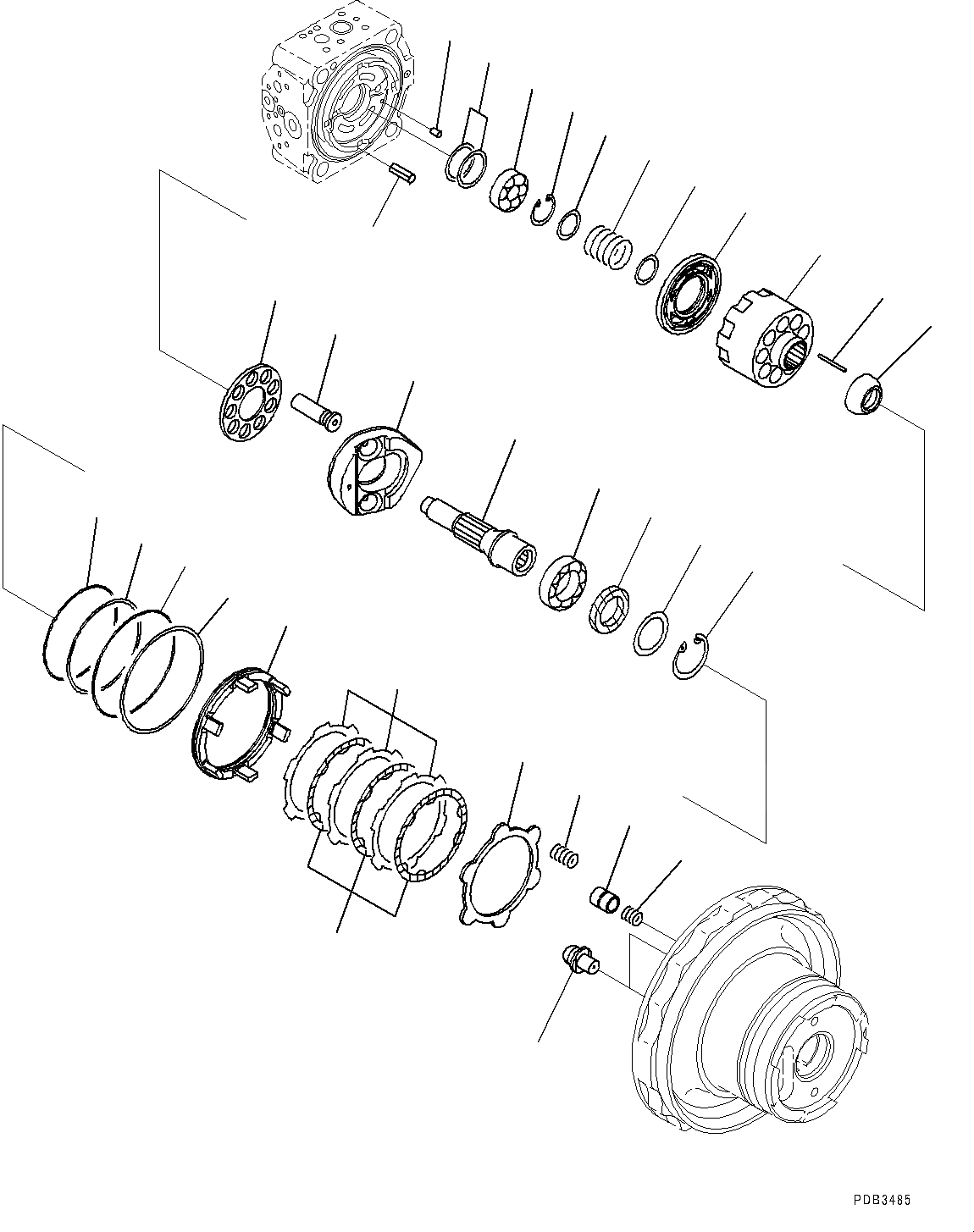 PDB3485