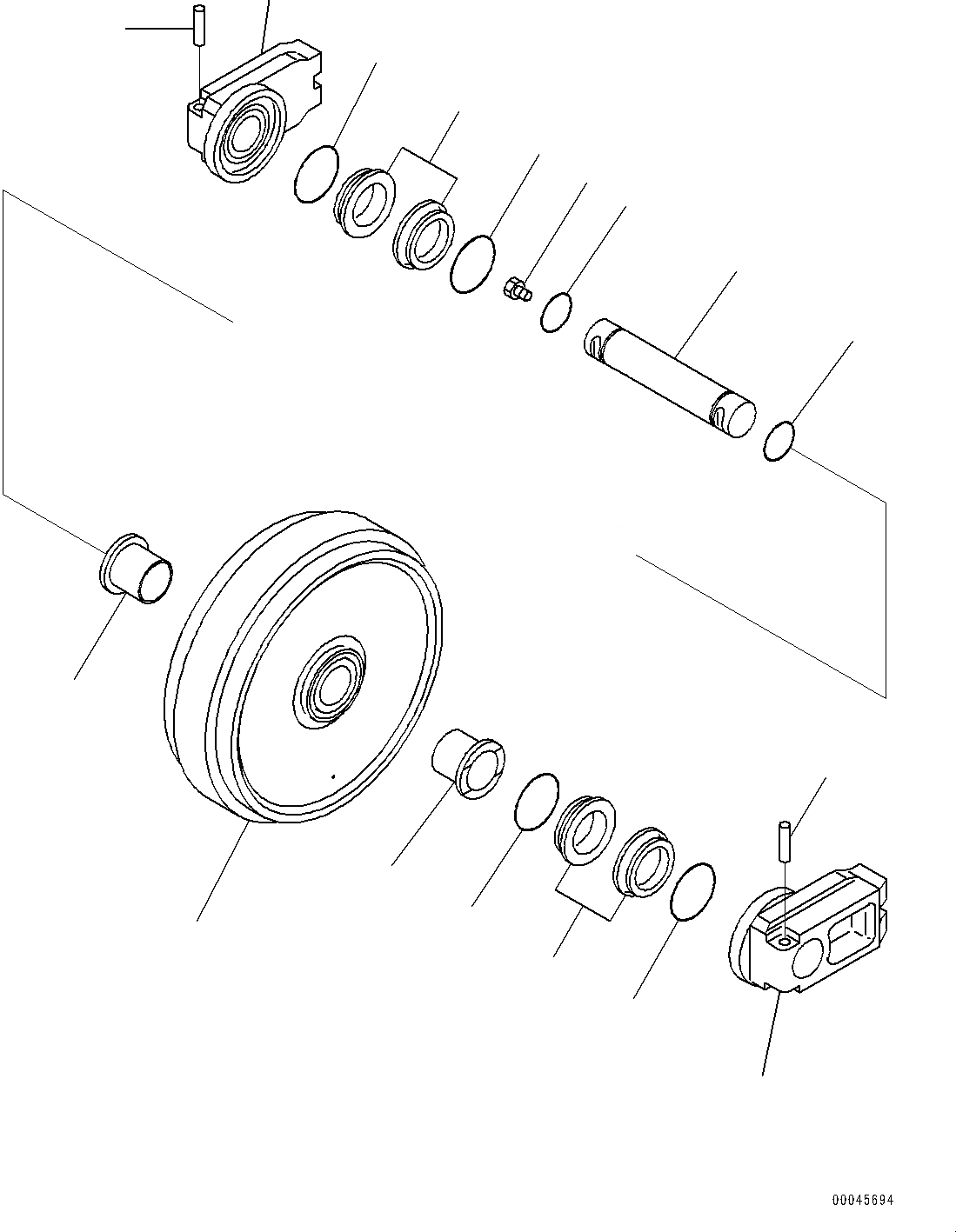 00045694