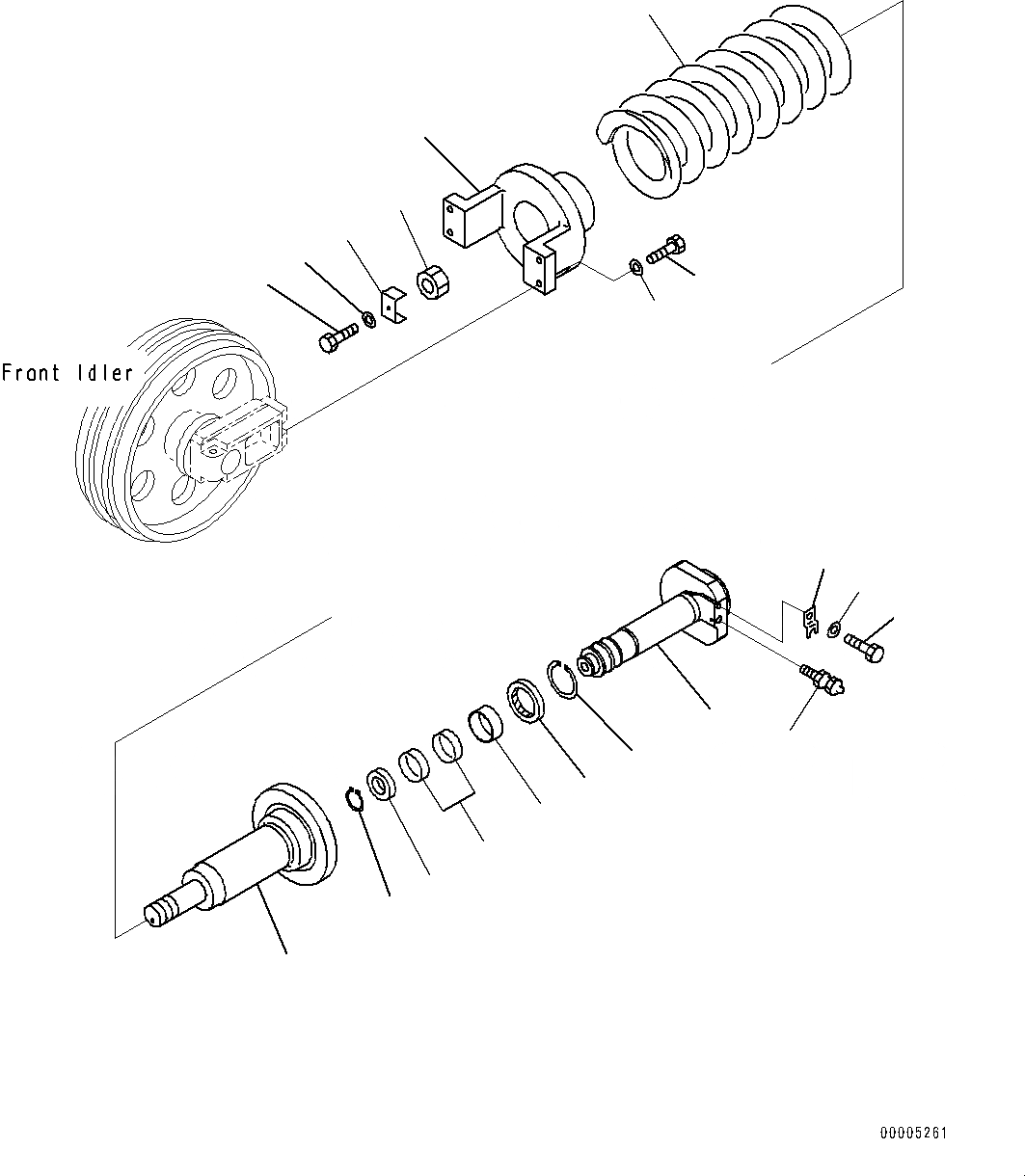 Front Idler

00005261