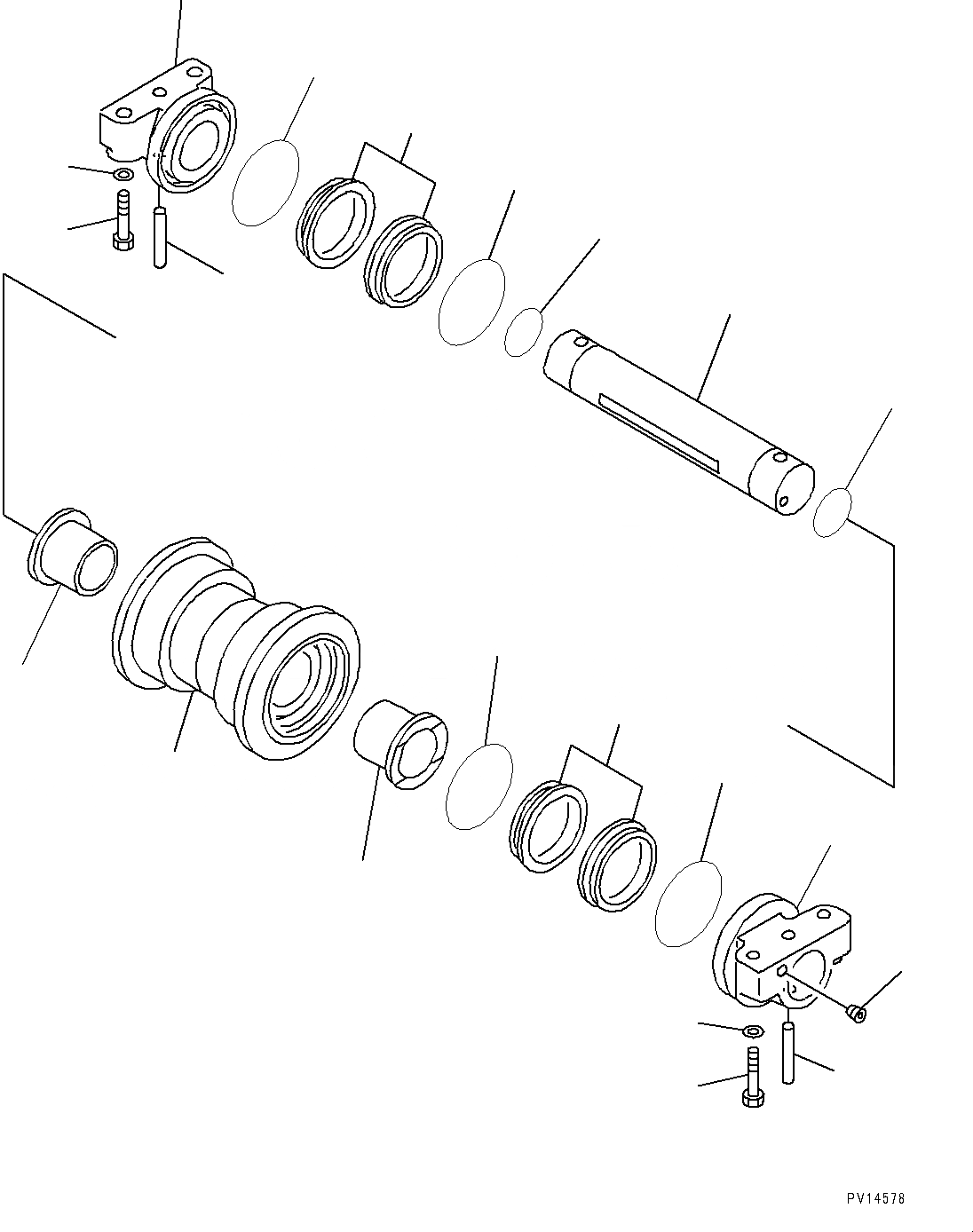 PV14578