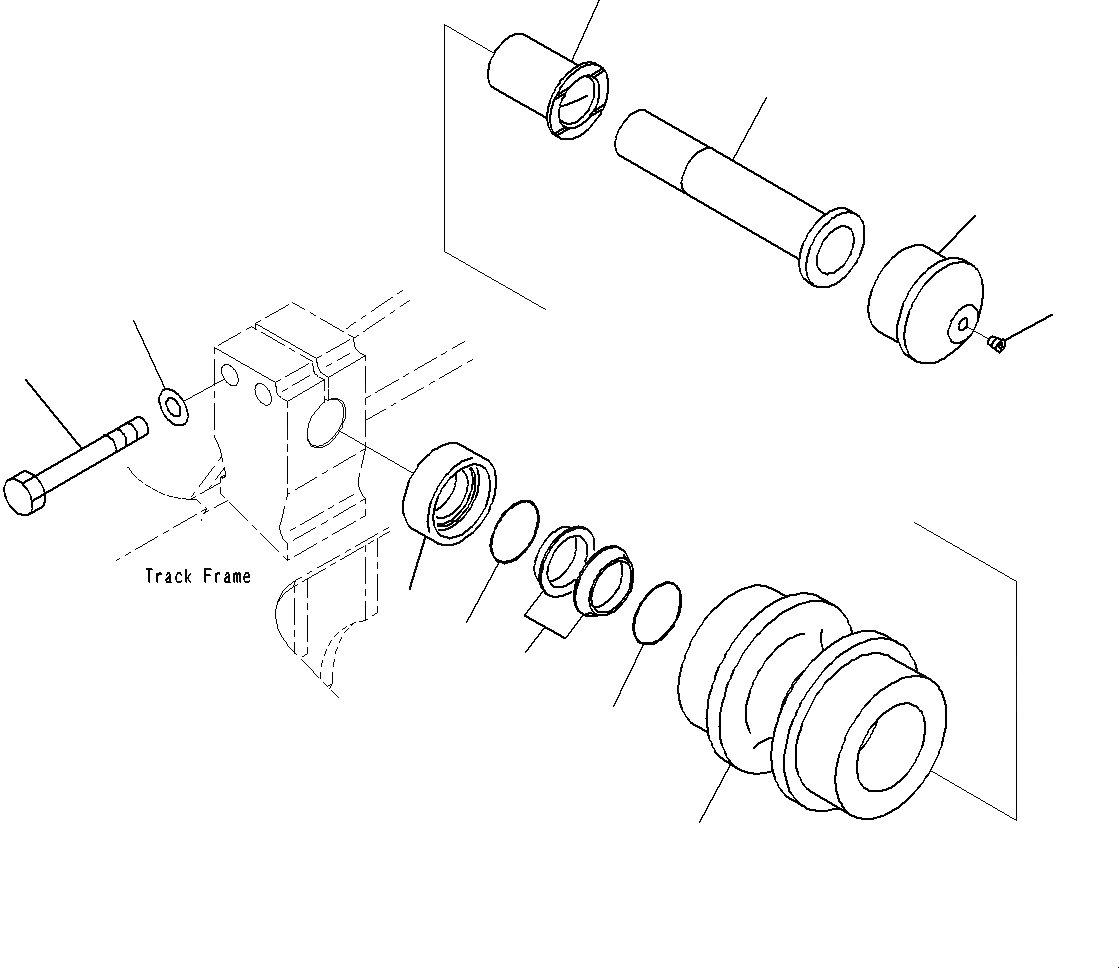 Track Frame