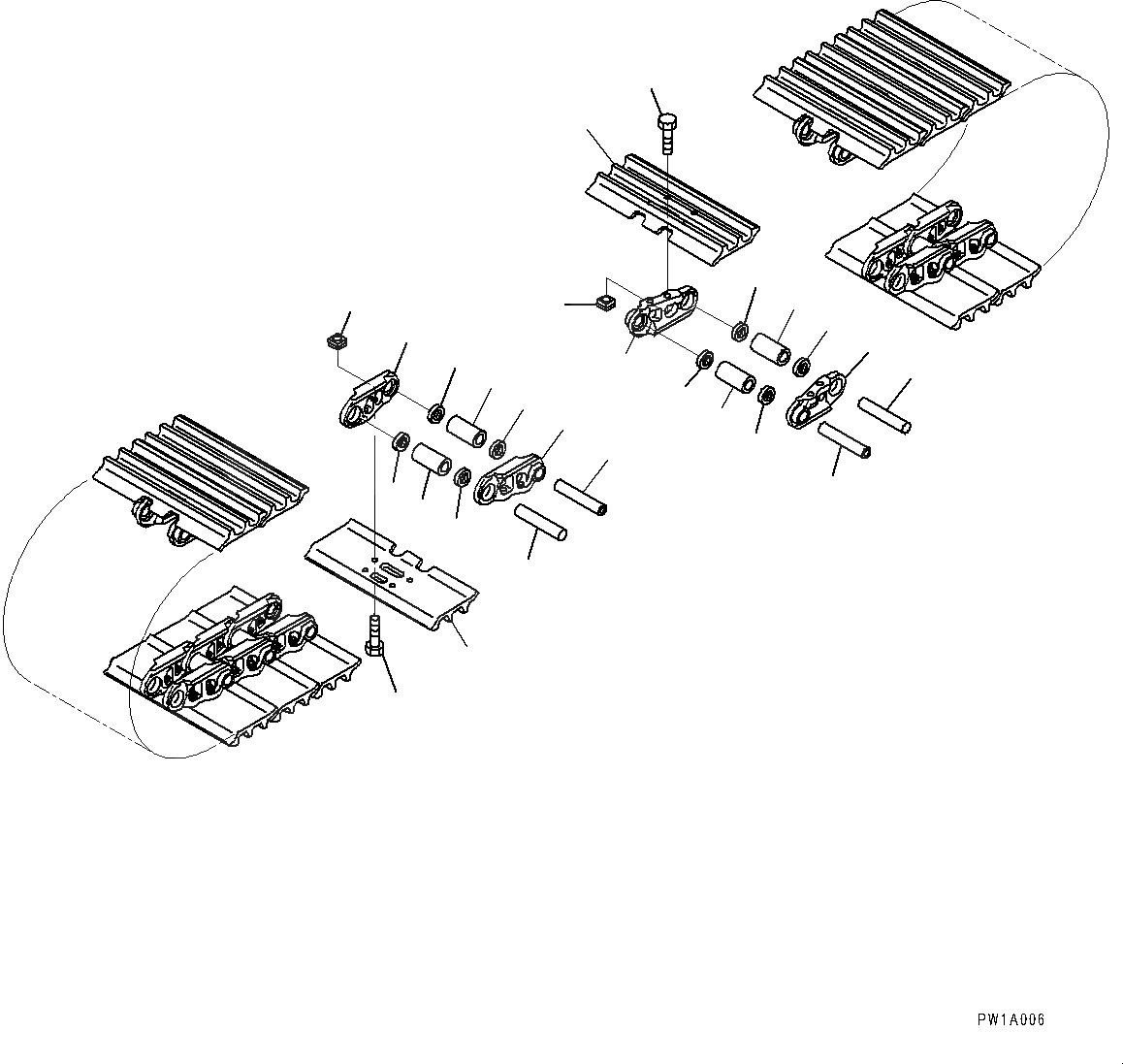 PW1A006