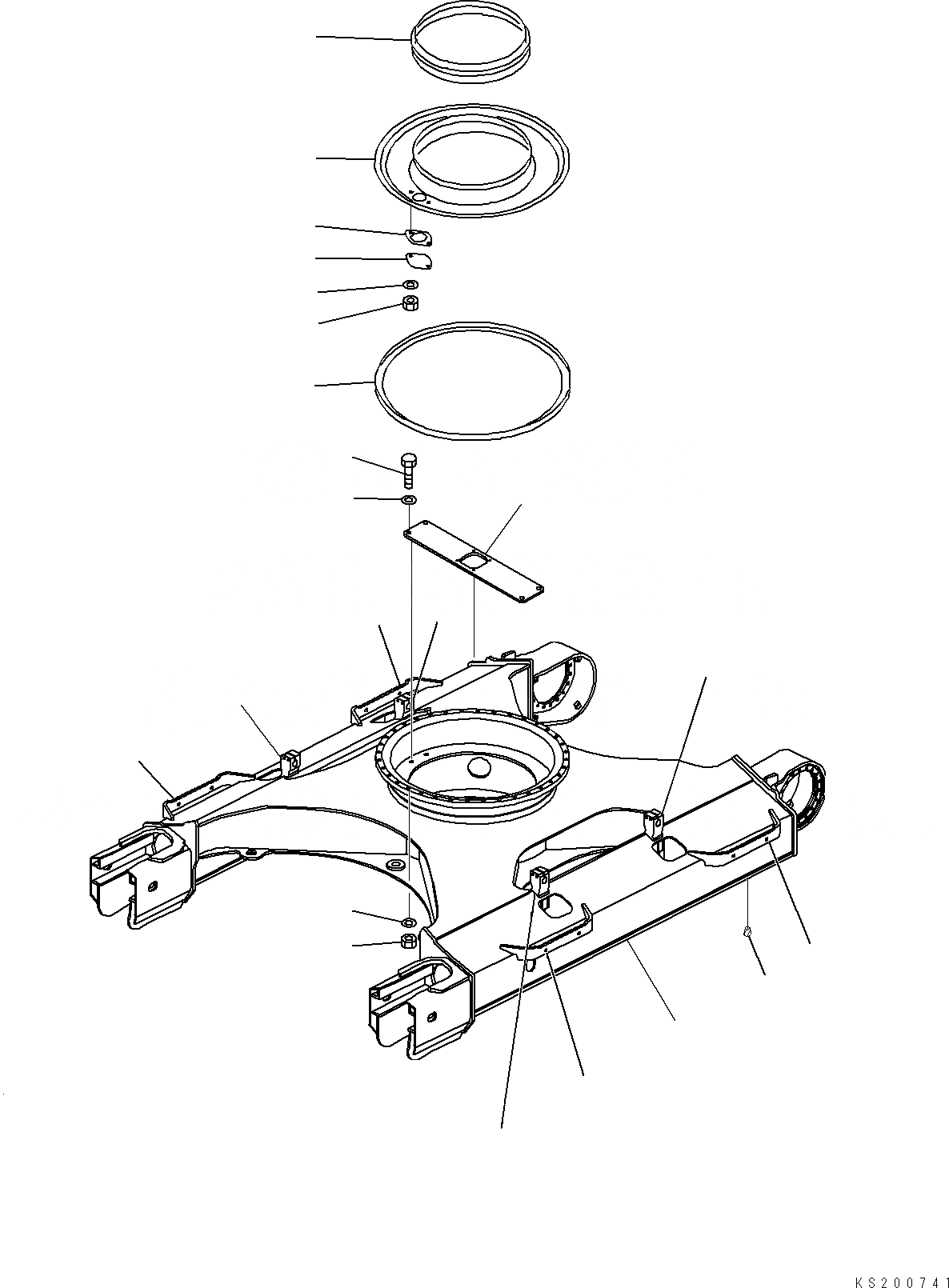 KS200741