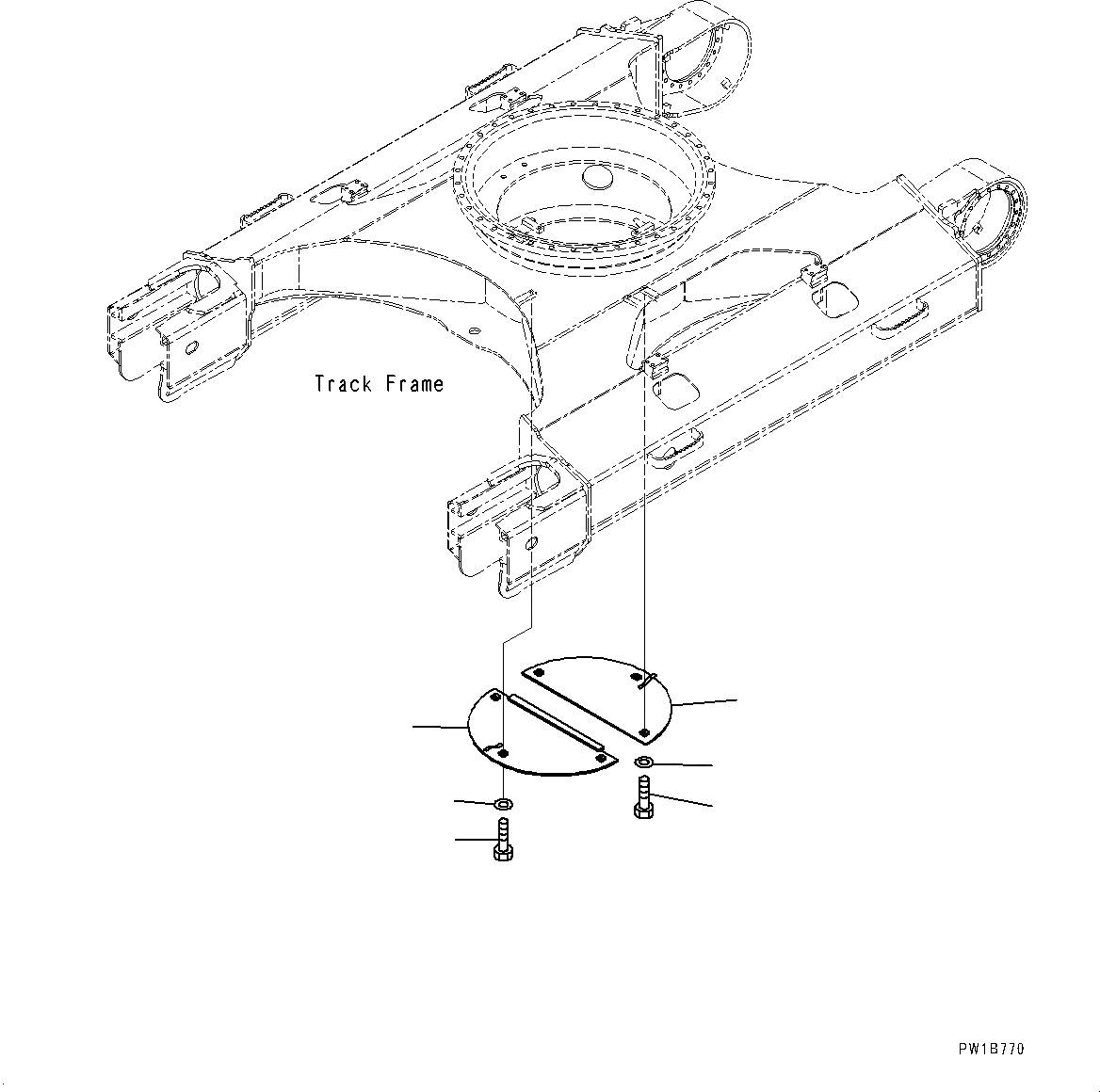 Track Frame

PW1B770