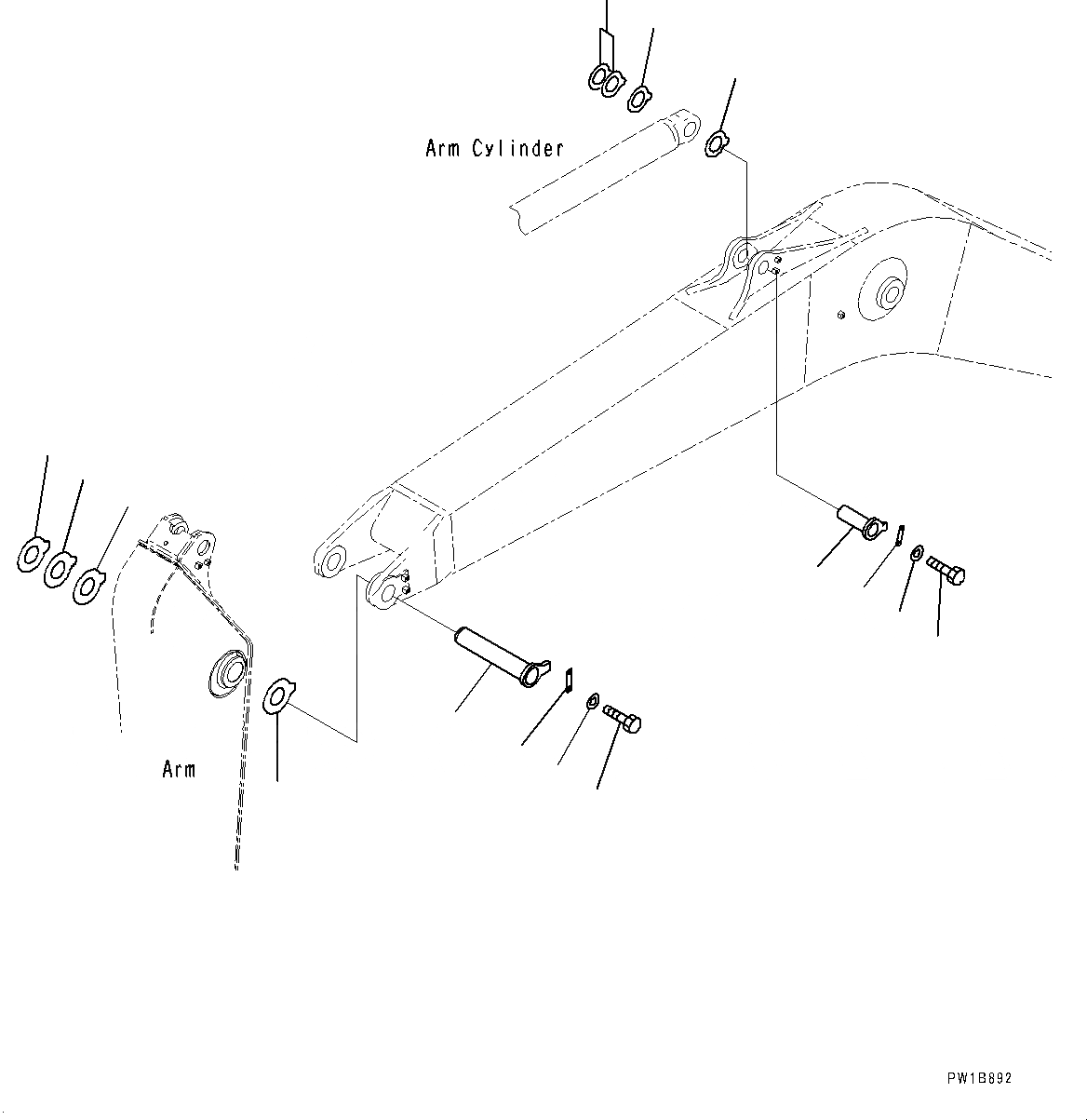 Arm Cylinder

Arm

PW1B892