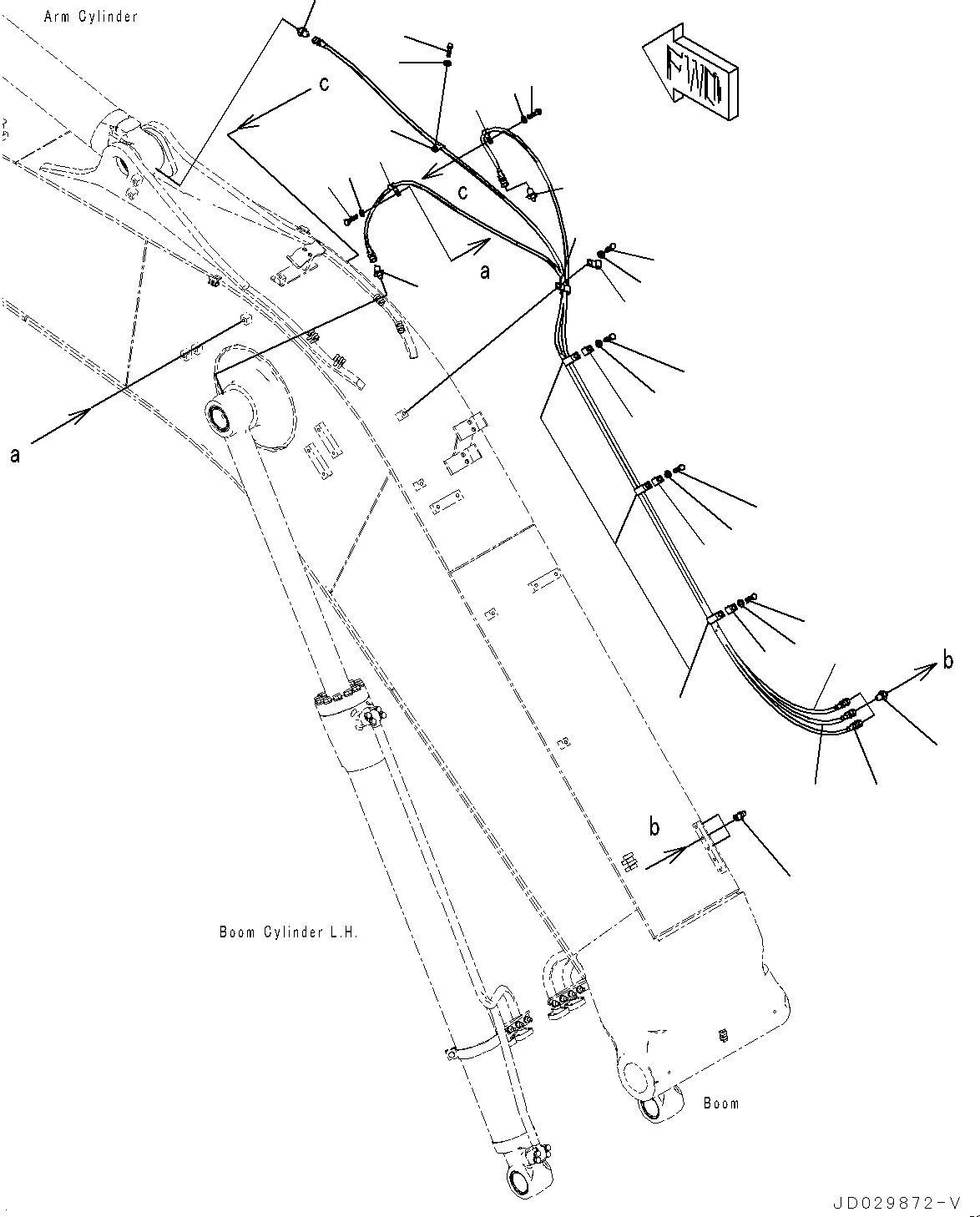 Arm Cylinder

FWD

c

c

a

a

b

b

Boom Cylinder L.H.

Boom

JD029872-V