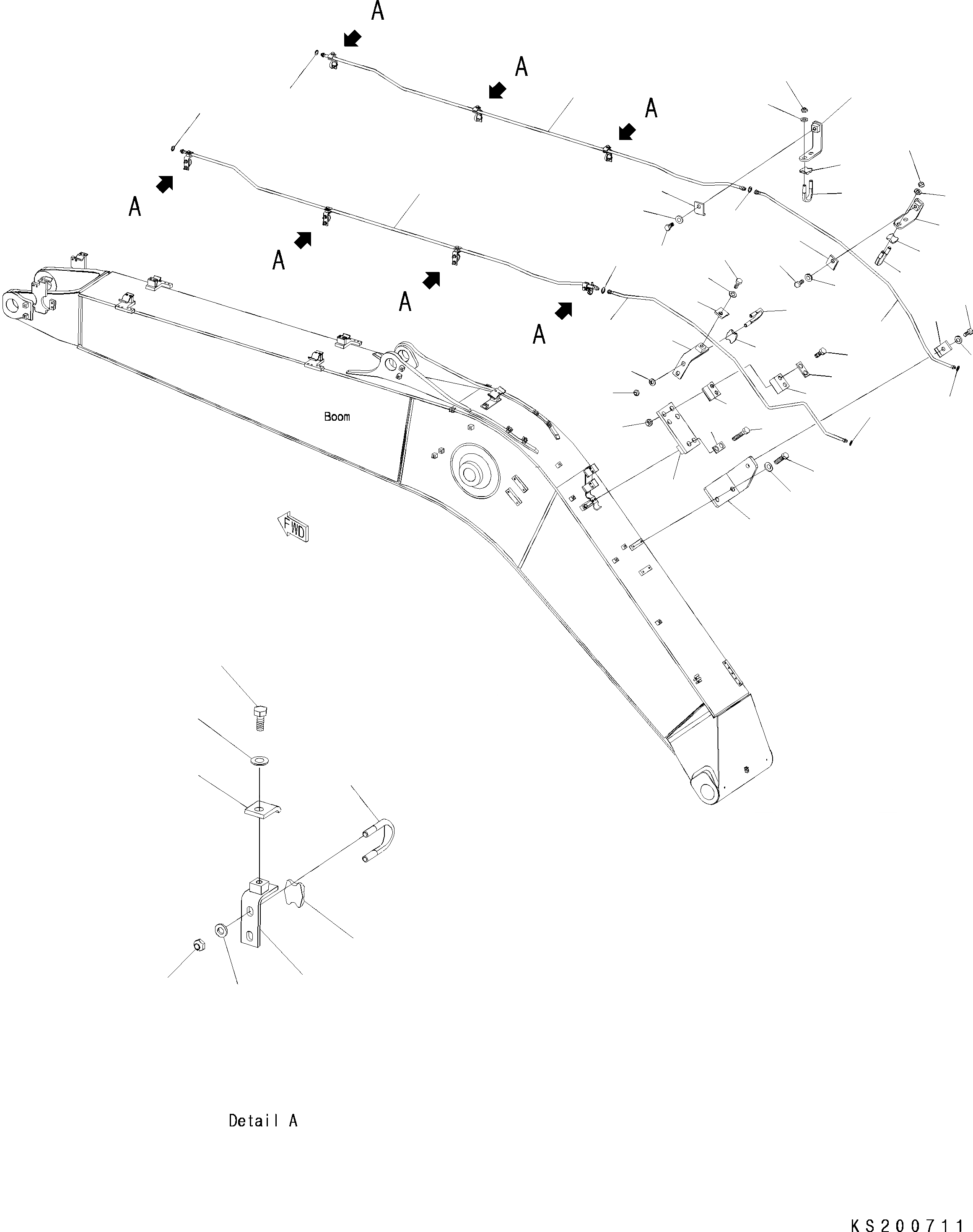 A
A
A
A
A
A
A
Boom
FWD
Detail A
KS200711