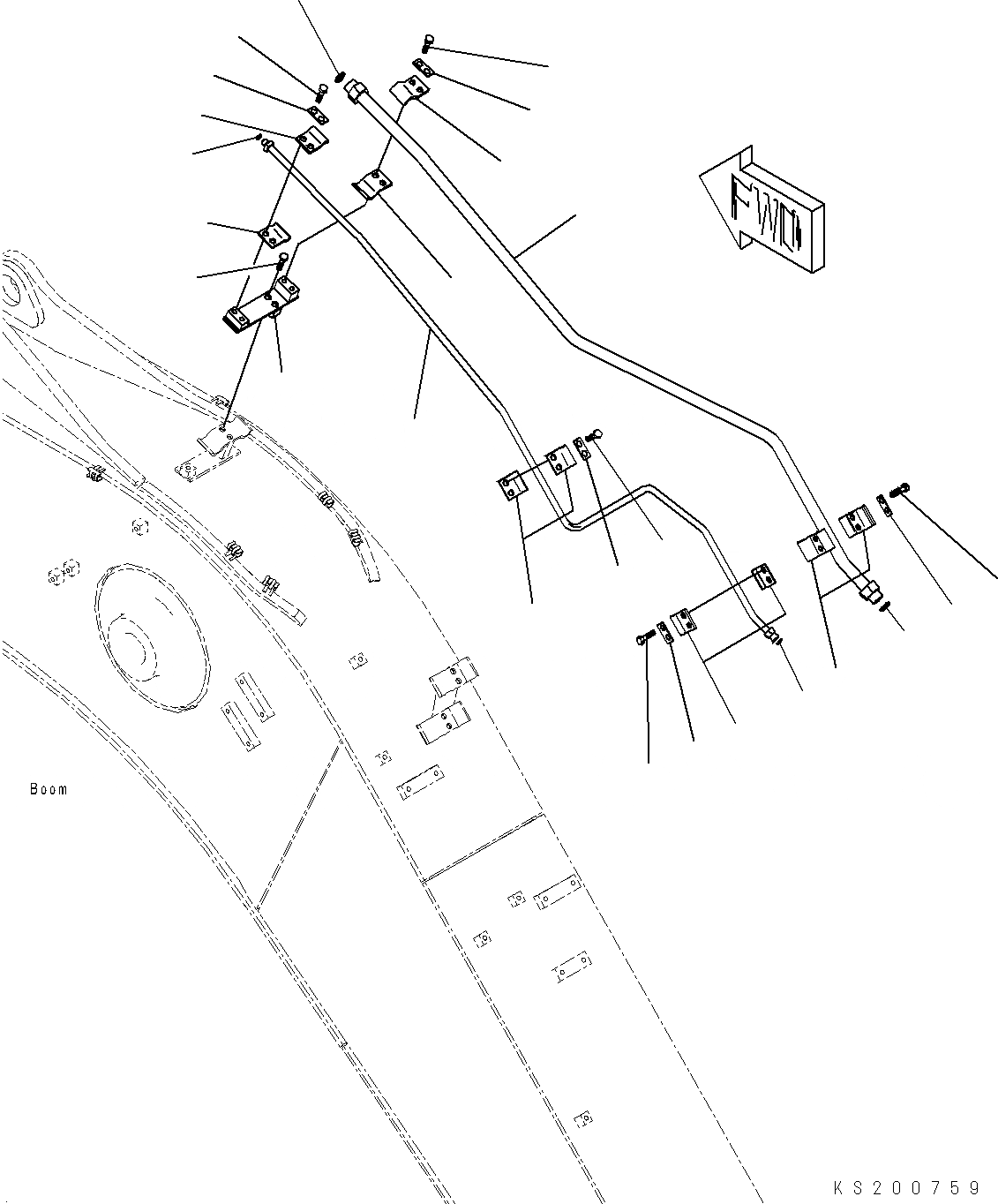 FWD

Boom

KS200759