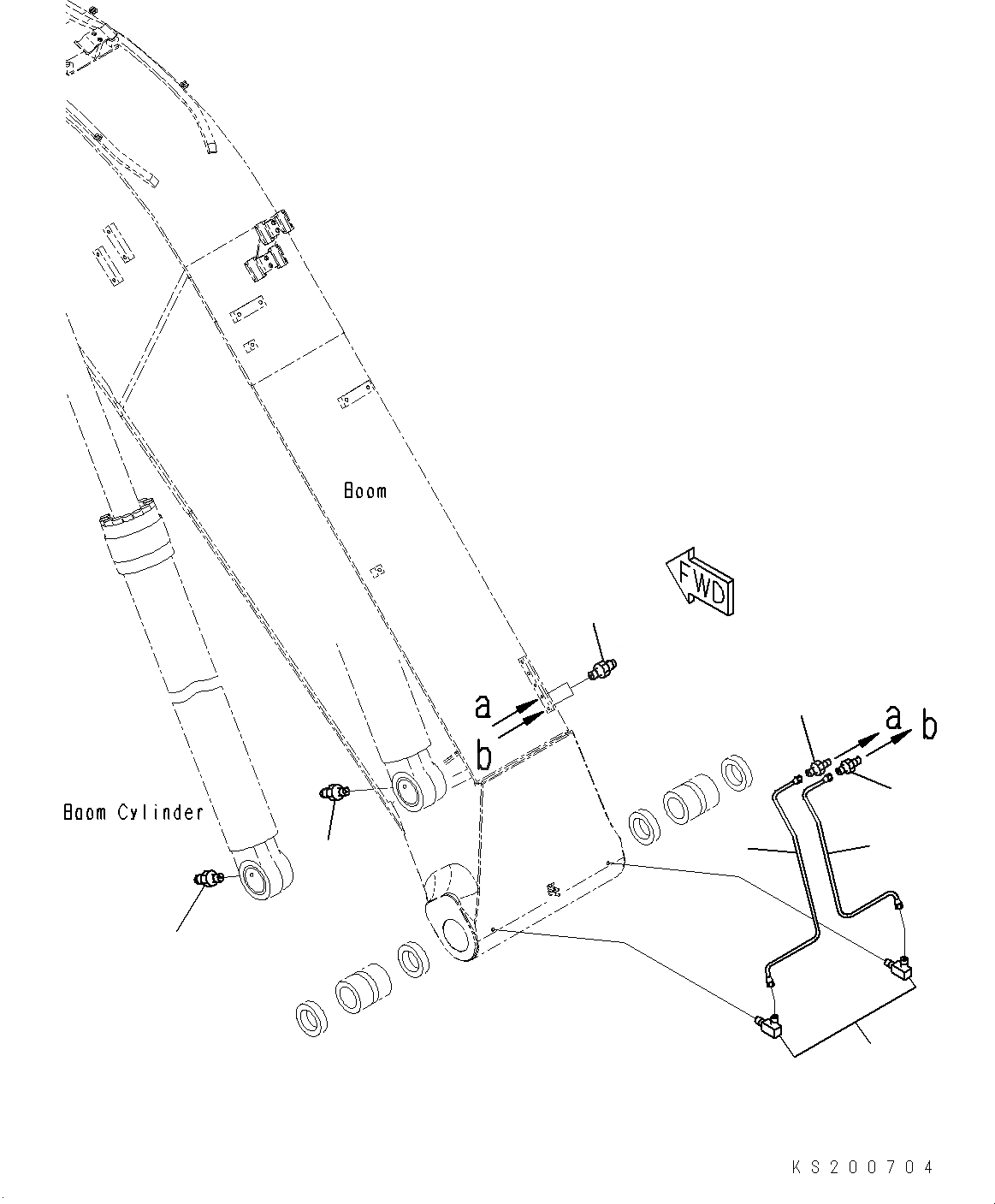 Boom

FWD

a

b

a

b

Boom Cylinder

KS200704