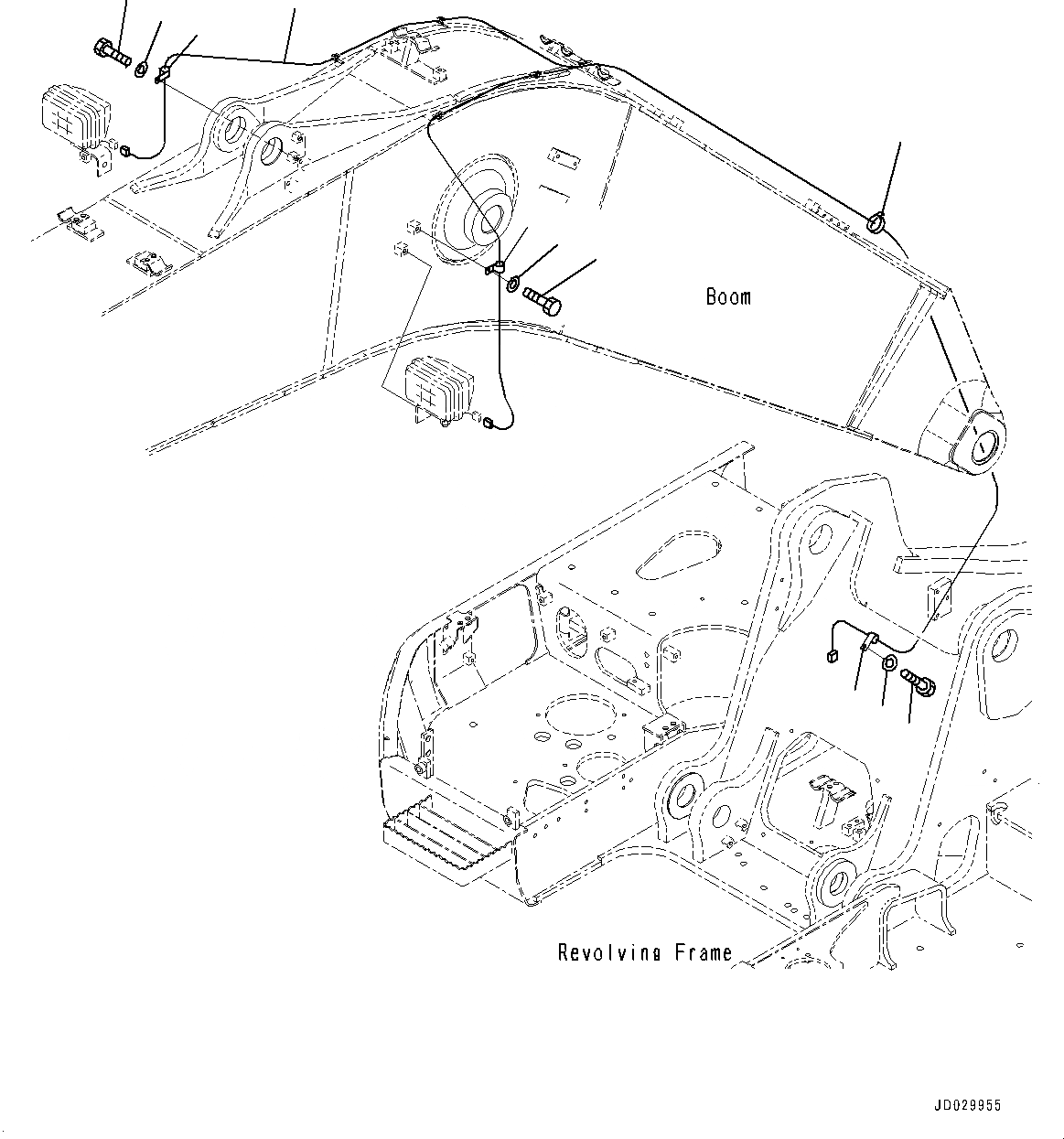 Boom

Revolving Frame

JD029955