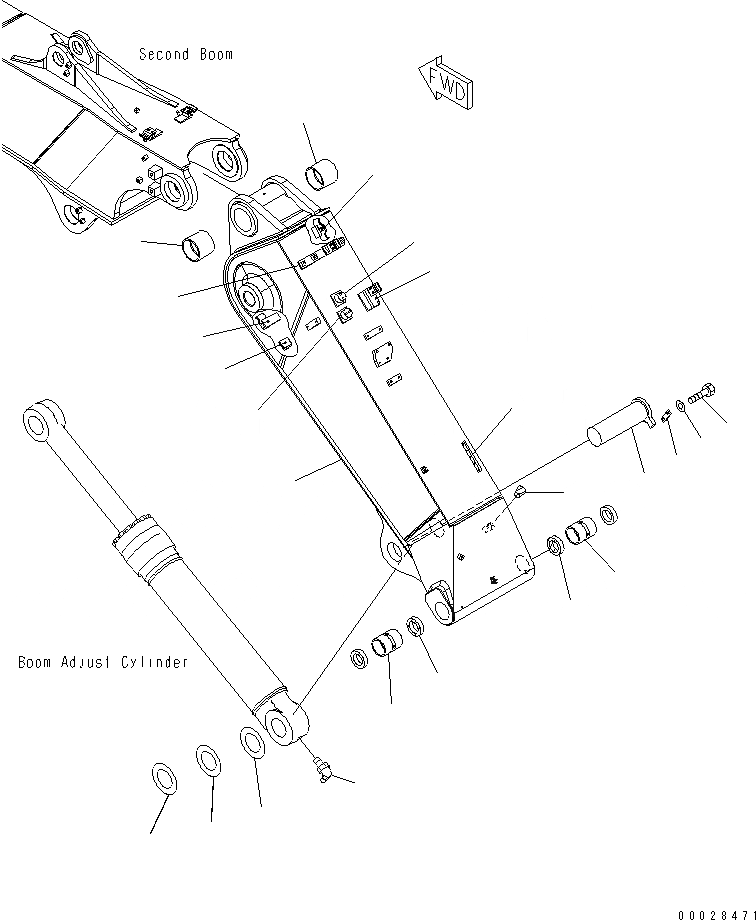 Second Boom

FWD

Boom Adjust Cylinder

00028471