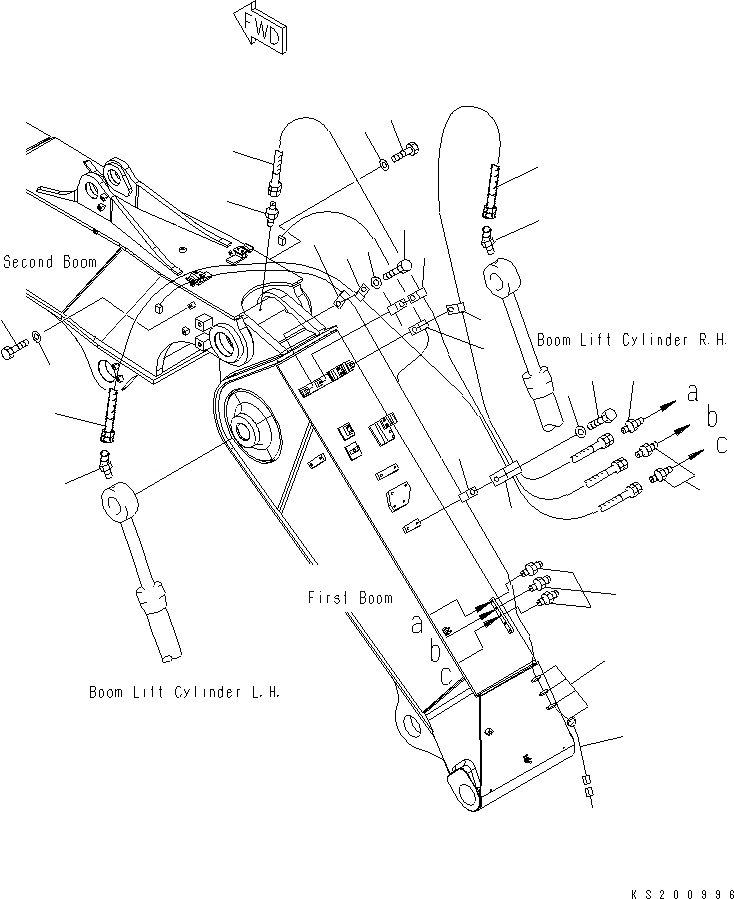 FWD

Second Boom

Boom Lift Cylinder R.H.

a
b
c

First Boom

a
b
c

Boom Lift Cylinder L.H.

KS200996