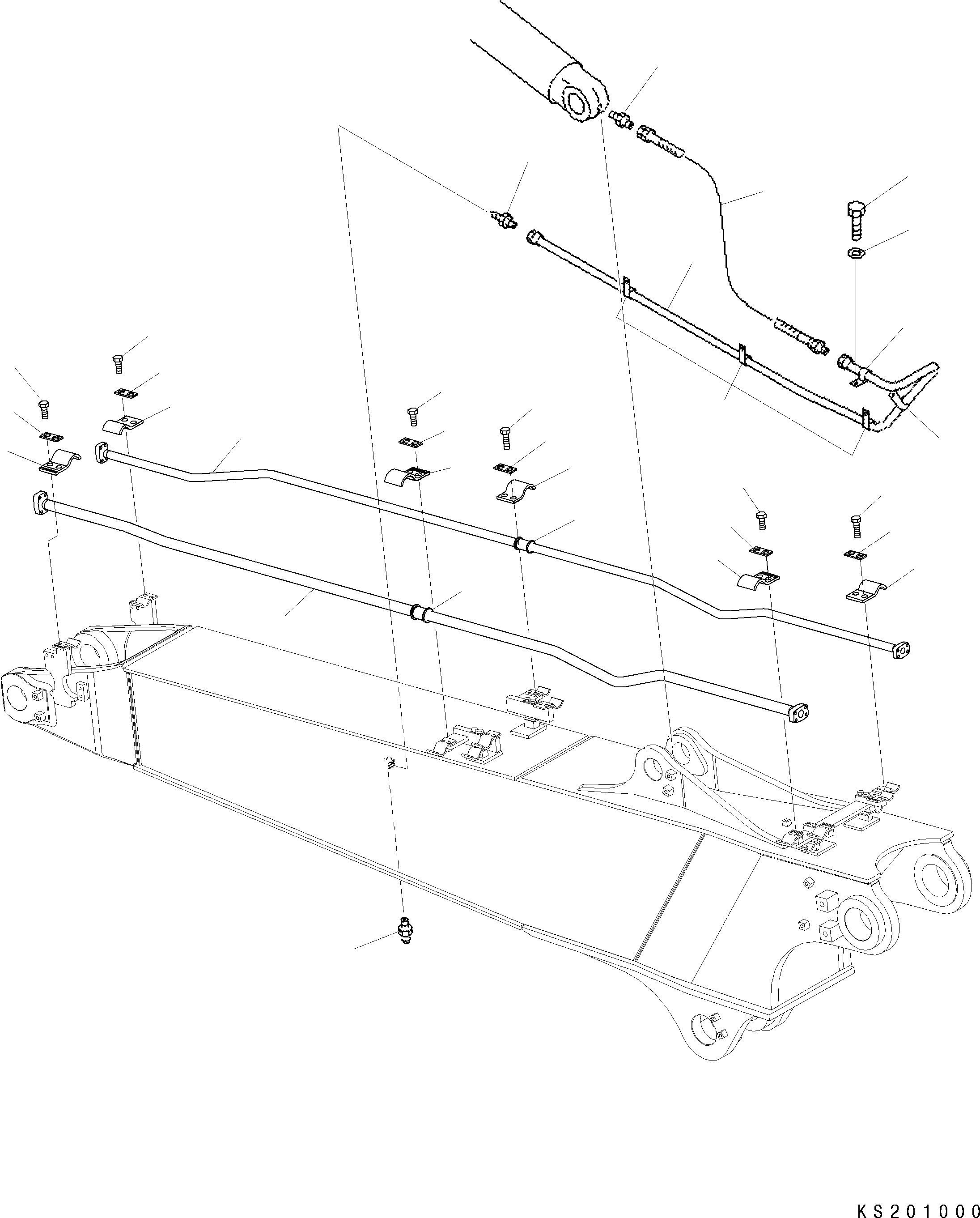 KS201000