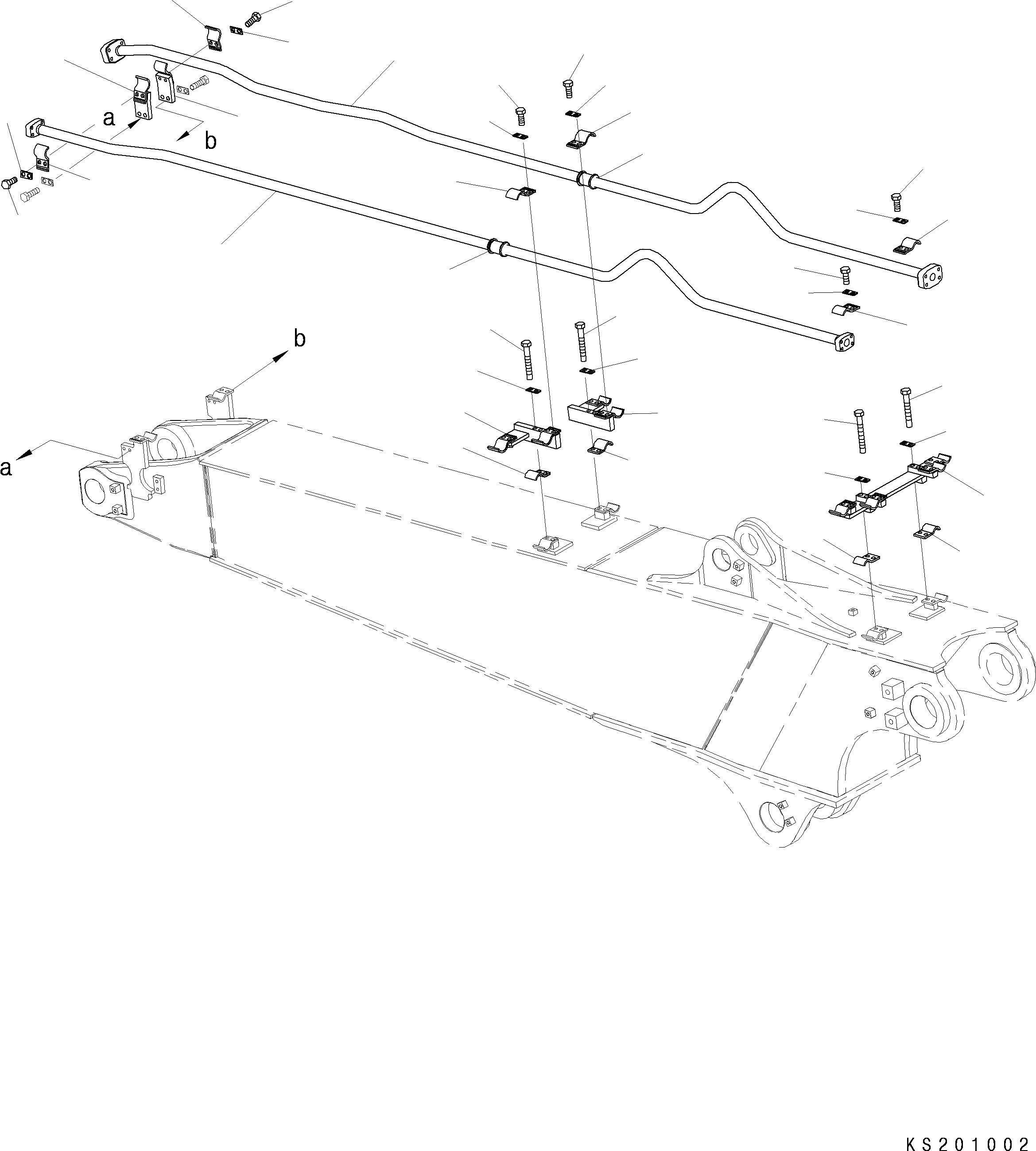 a
b
b
a
KS201002