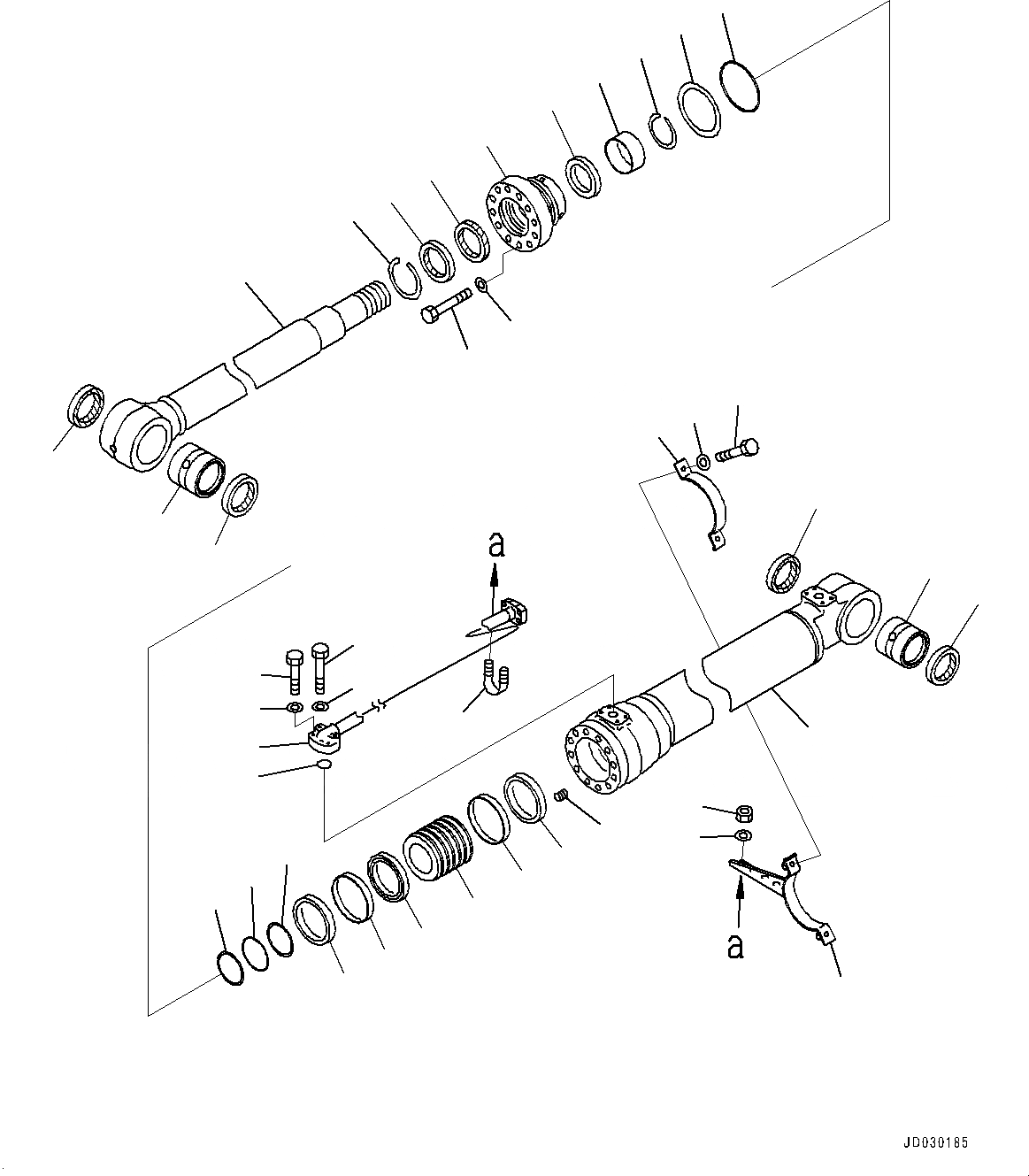 a

a

JD030185