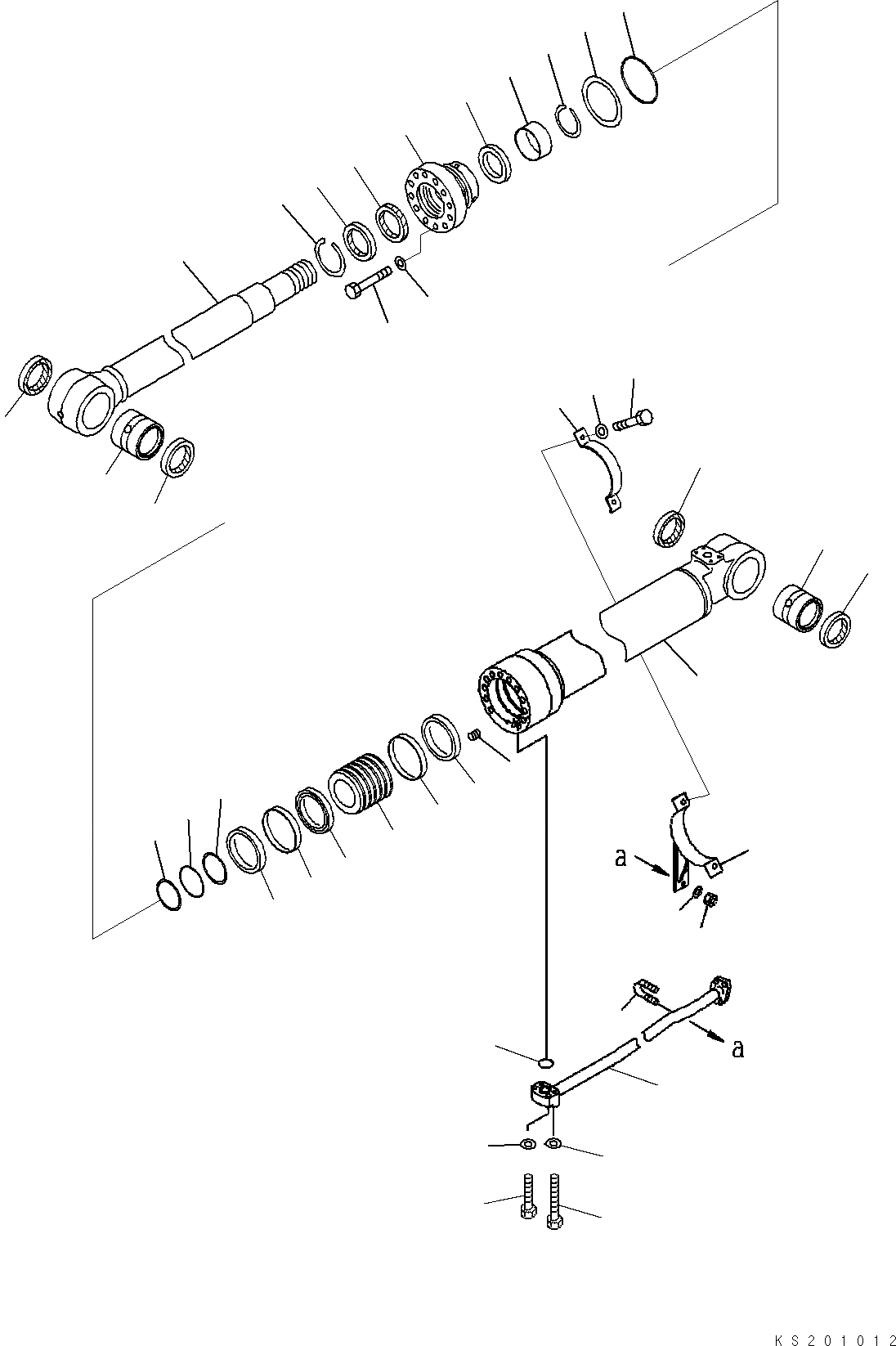 a

a

KS201012