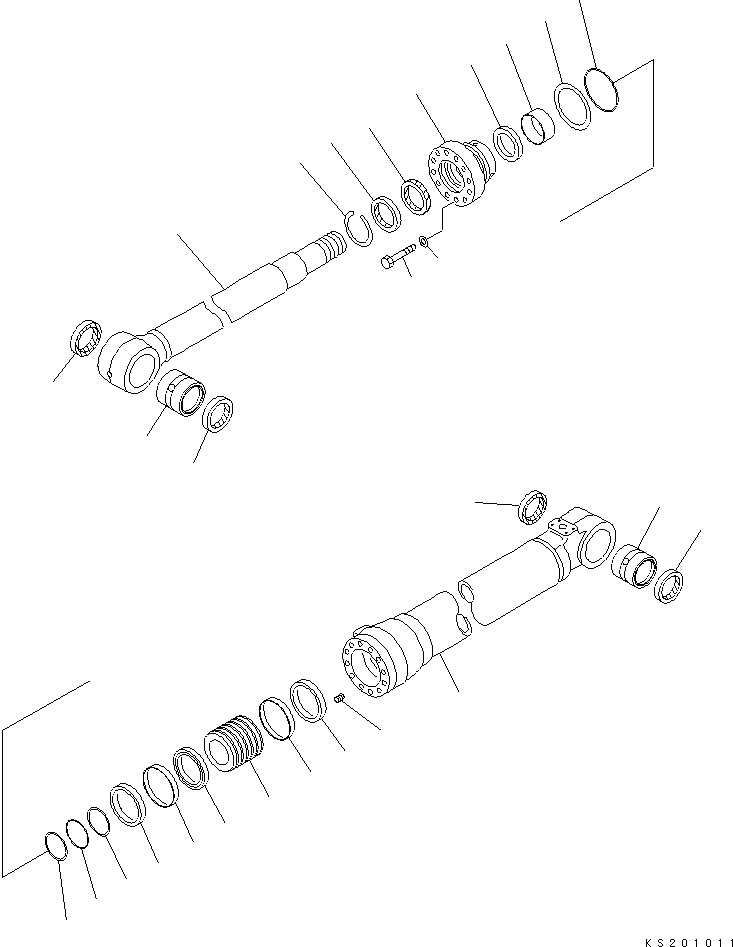 KS201011