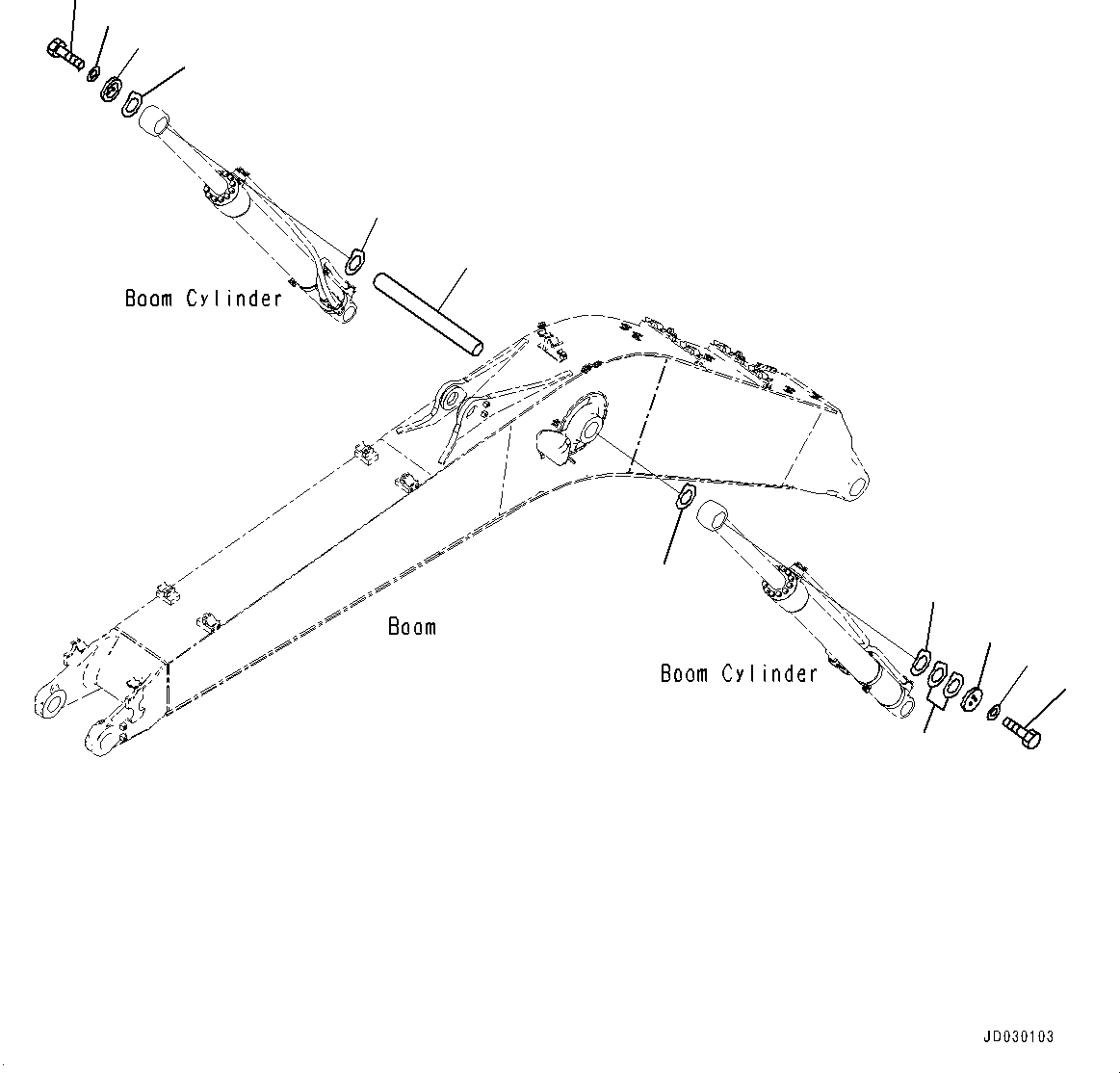 Boom Cylinder

Boom

Boom Cylinder

JD030103