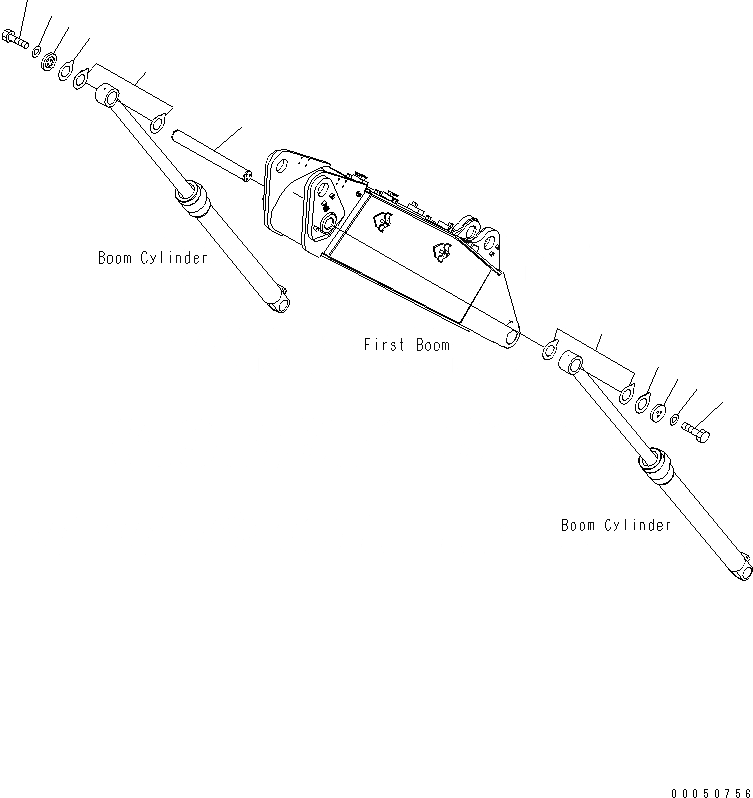 Boom Cylinder

First Boom

Boom Cylinder

00050756