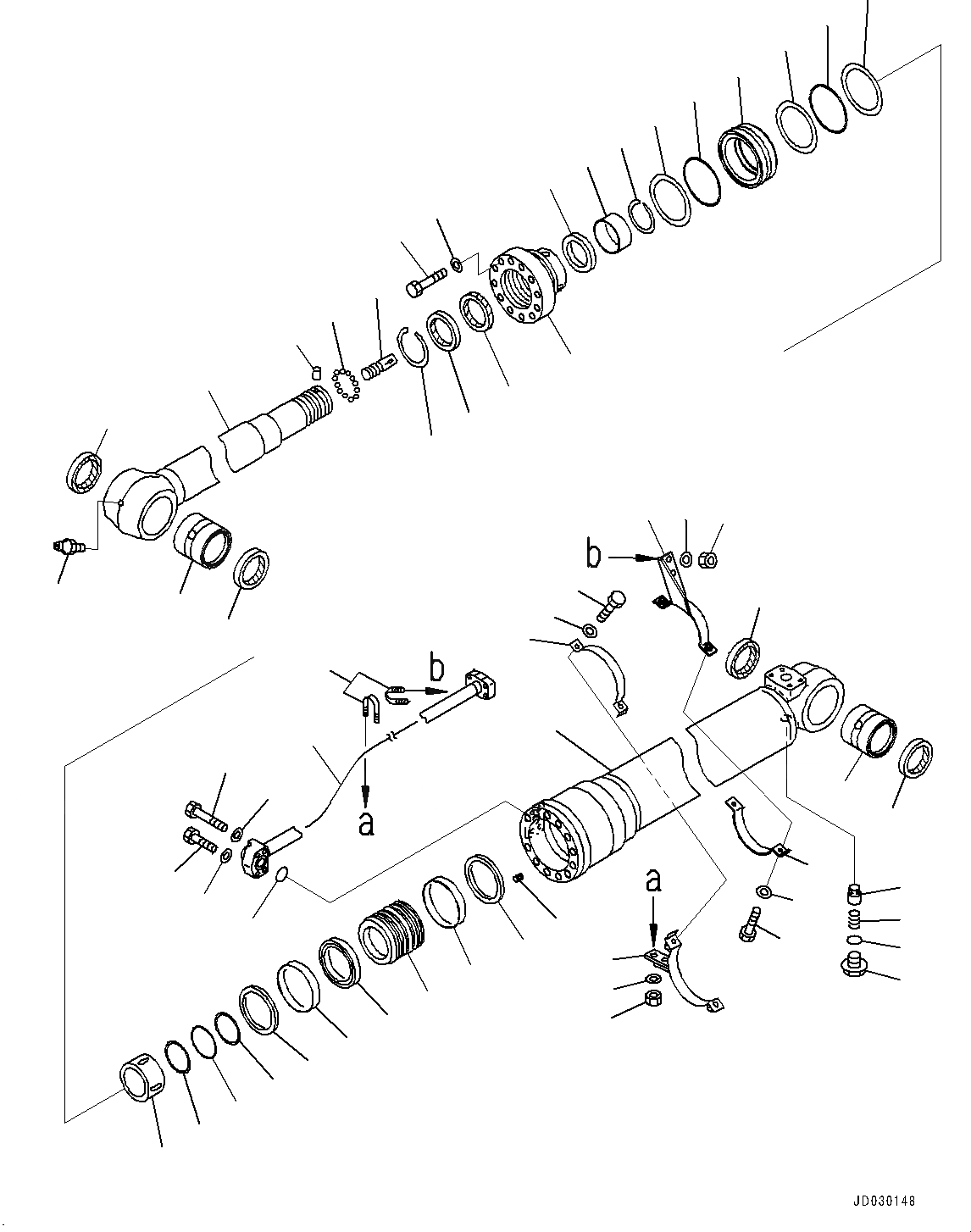 b

b

a

a

JD030148