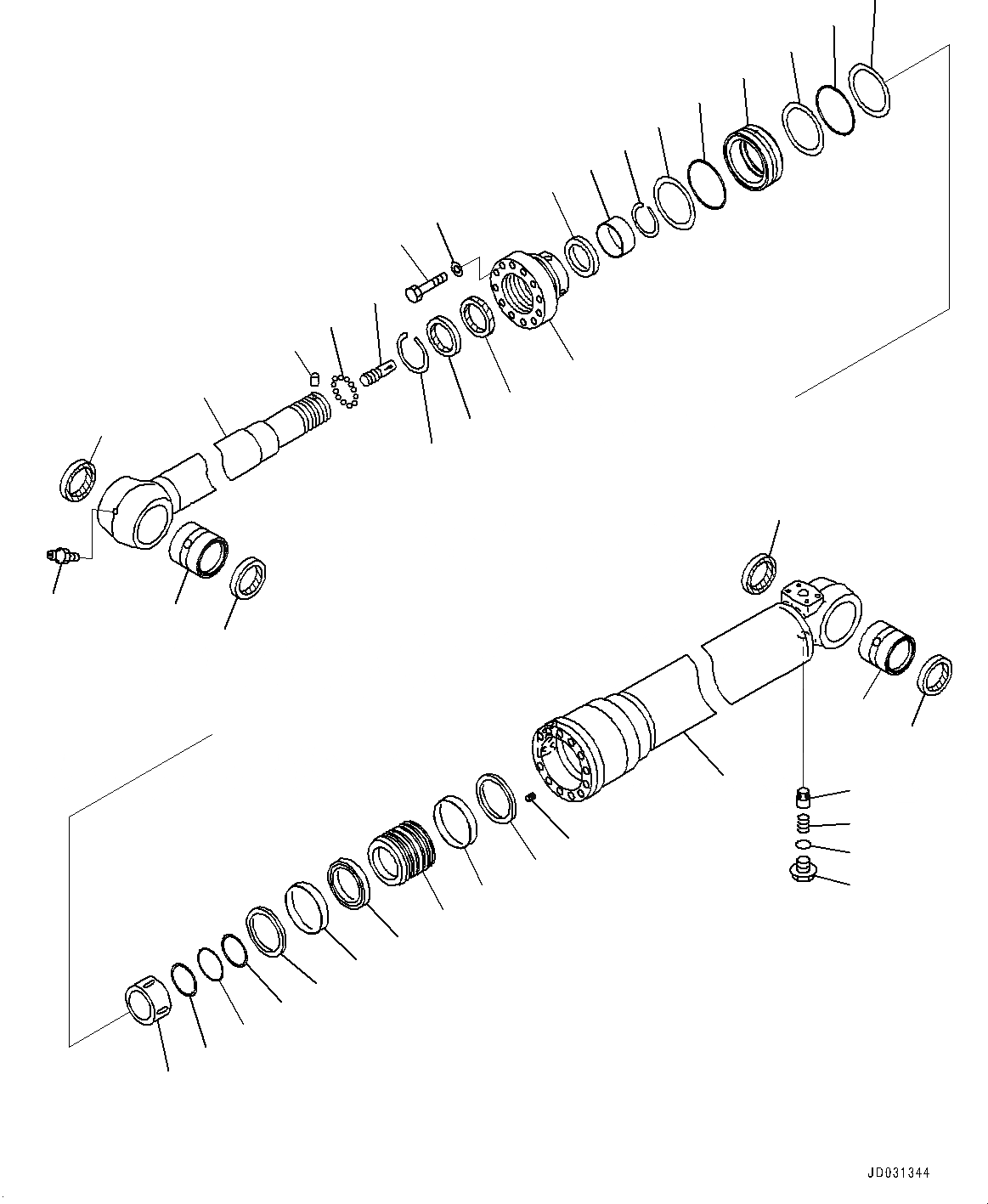 JD031344