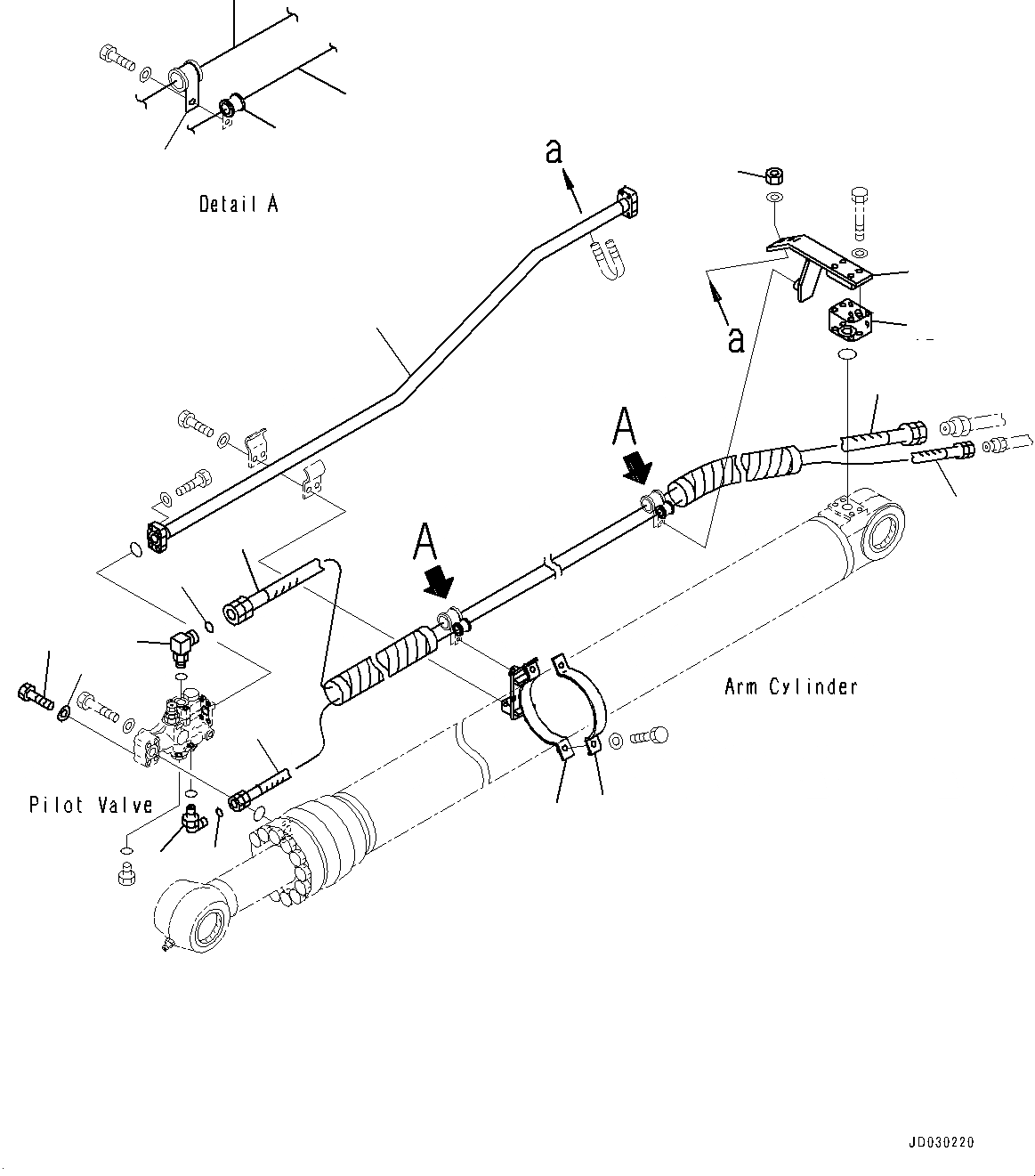 Detail A

a

a

A

A

Arm Cylinder

Pilot Valve

JD030220