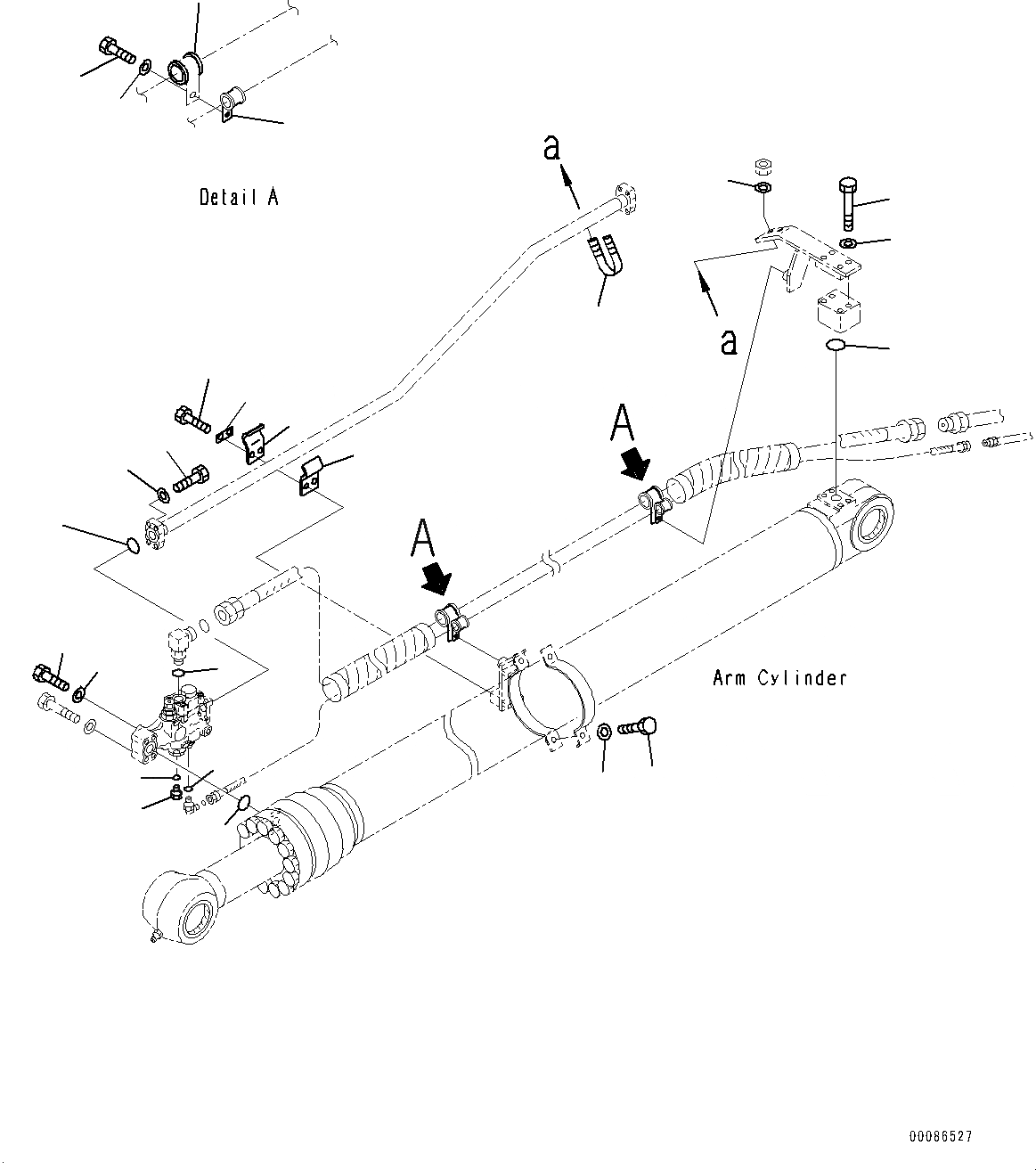 Detail A

a

a

A

A

Arm Cylinder

00086527