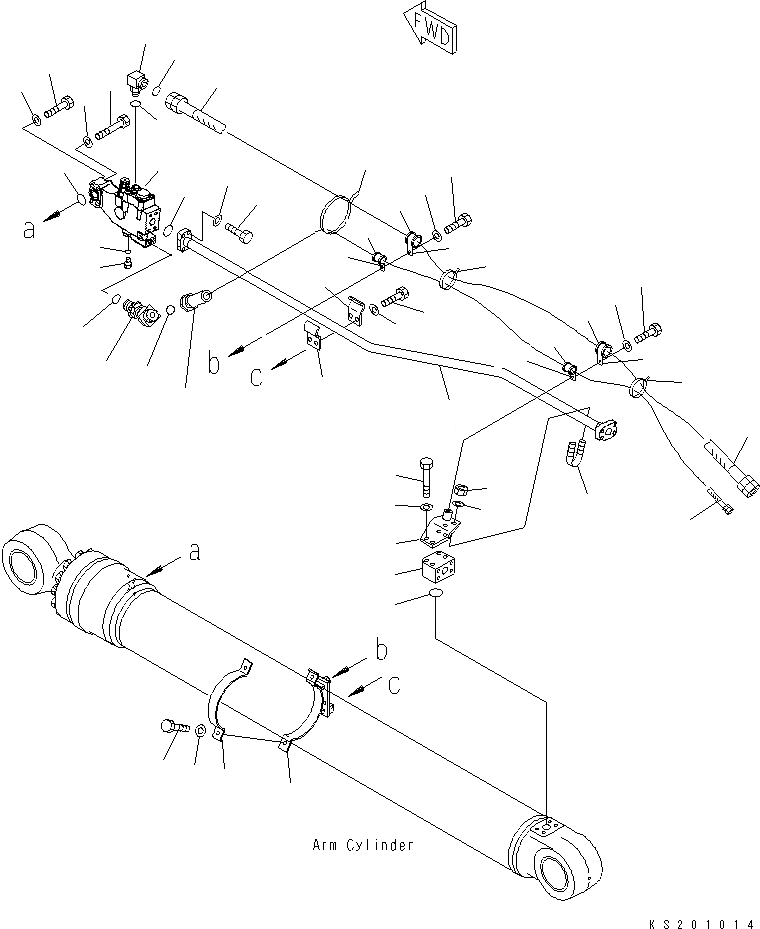 FWD

a

b

c

a

b

c

Arm Cylinder

KS201014