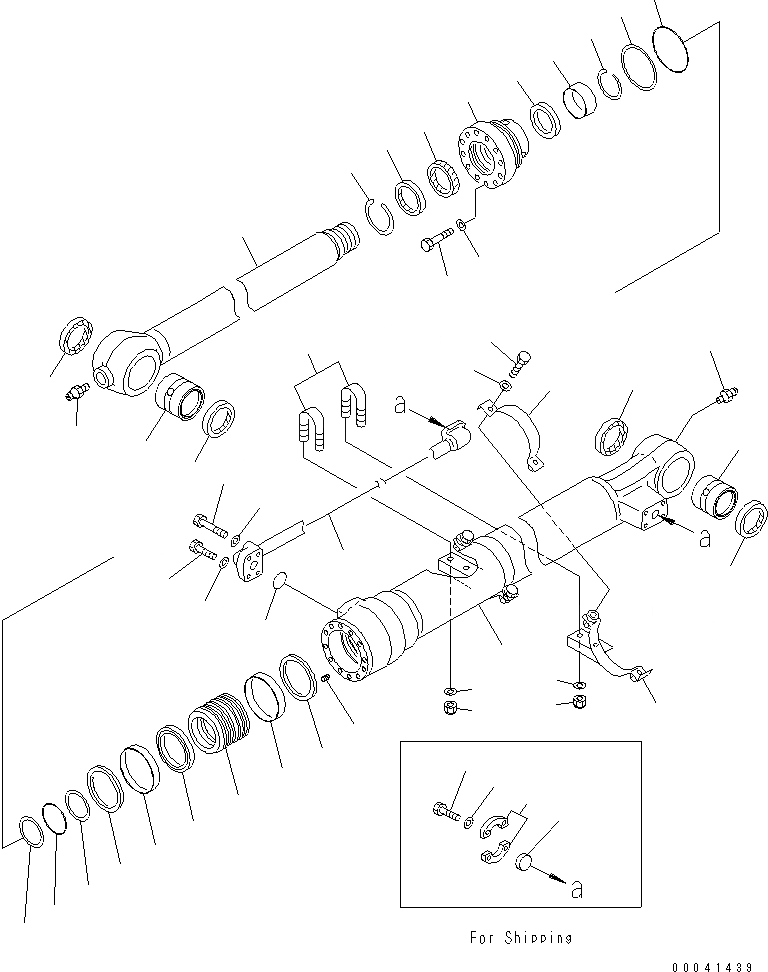 a

a

a

For Shipping

00041439