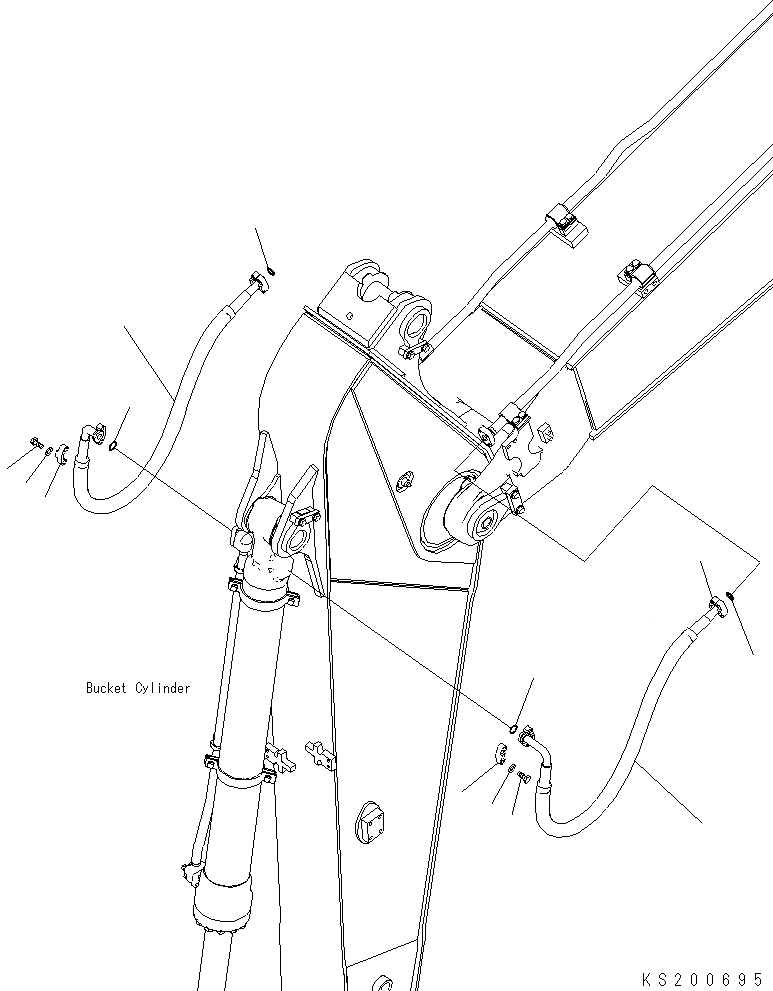 Bucket Cylinder

KS200695