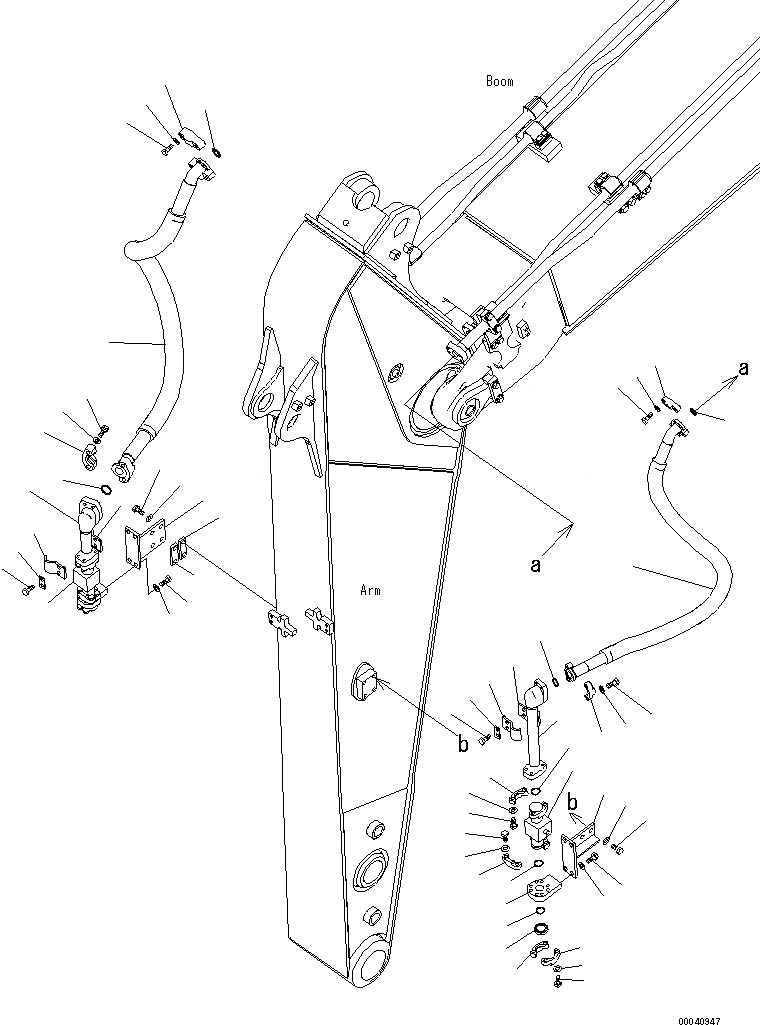 Boom

a

a

Arm

b

b

00040947