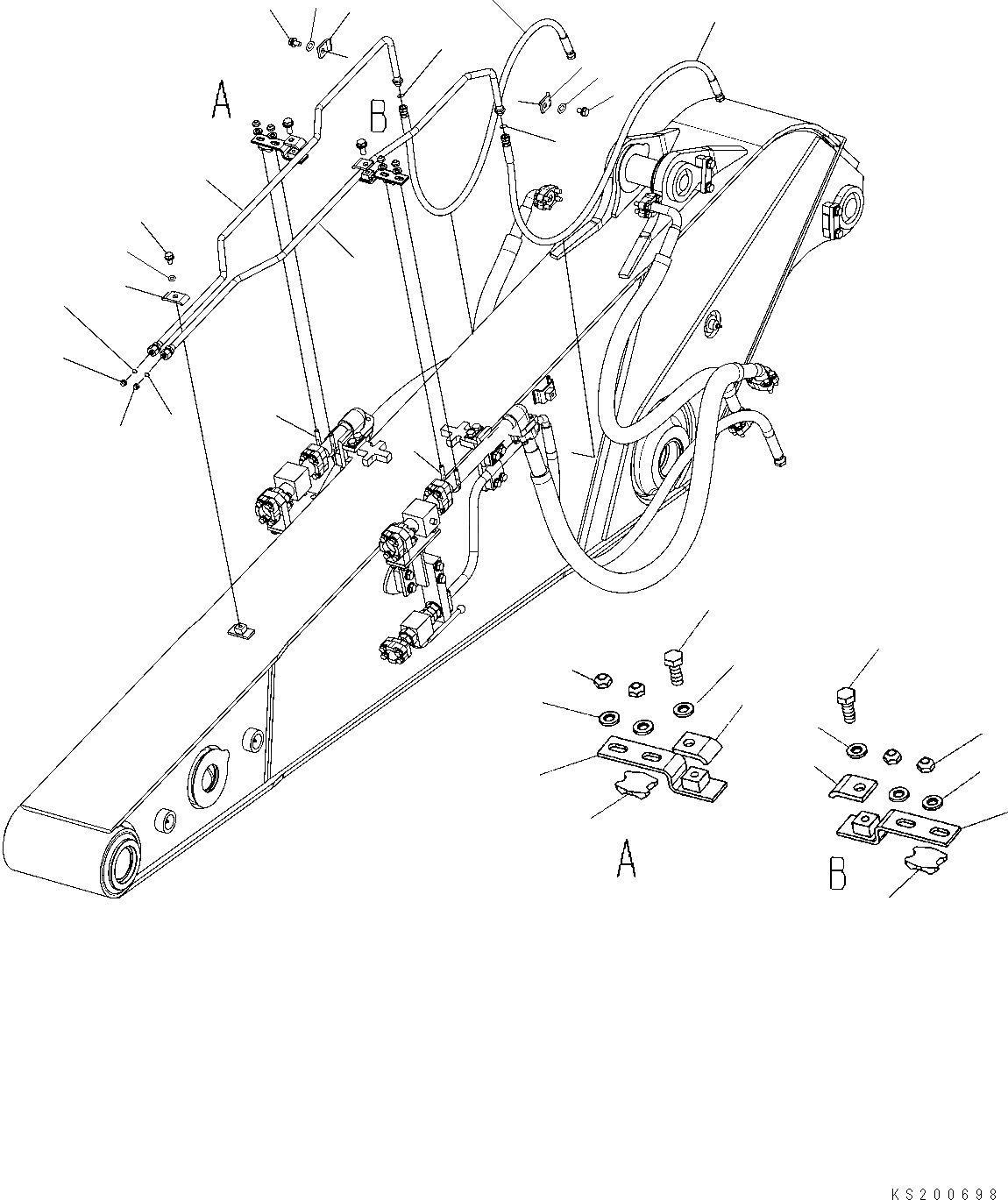 A

B

A

B

KS200698