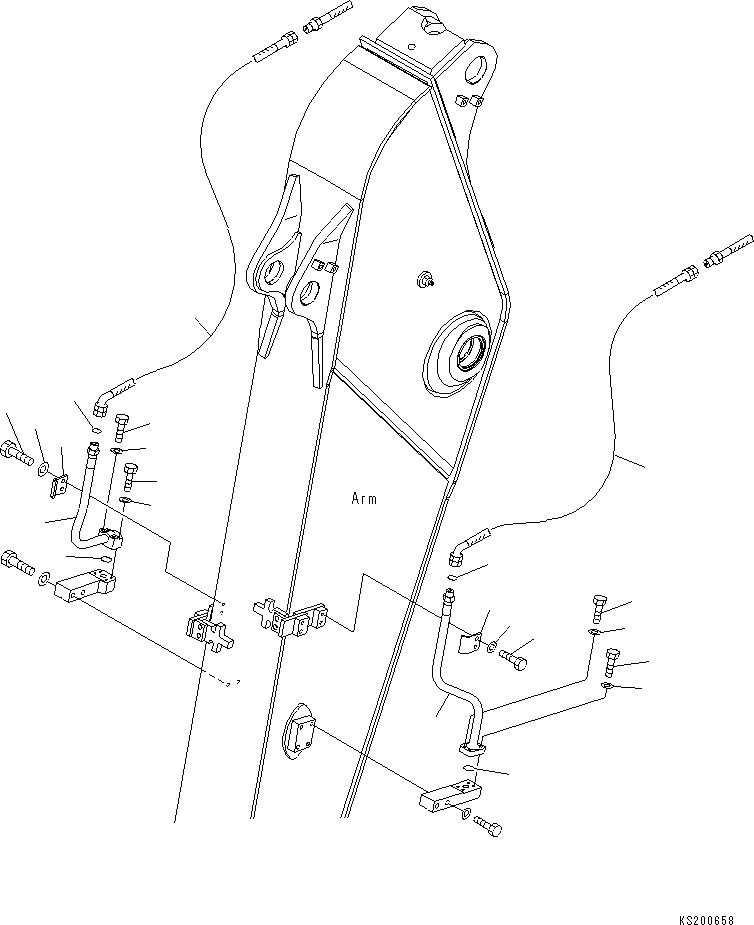 Arm

KS200658