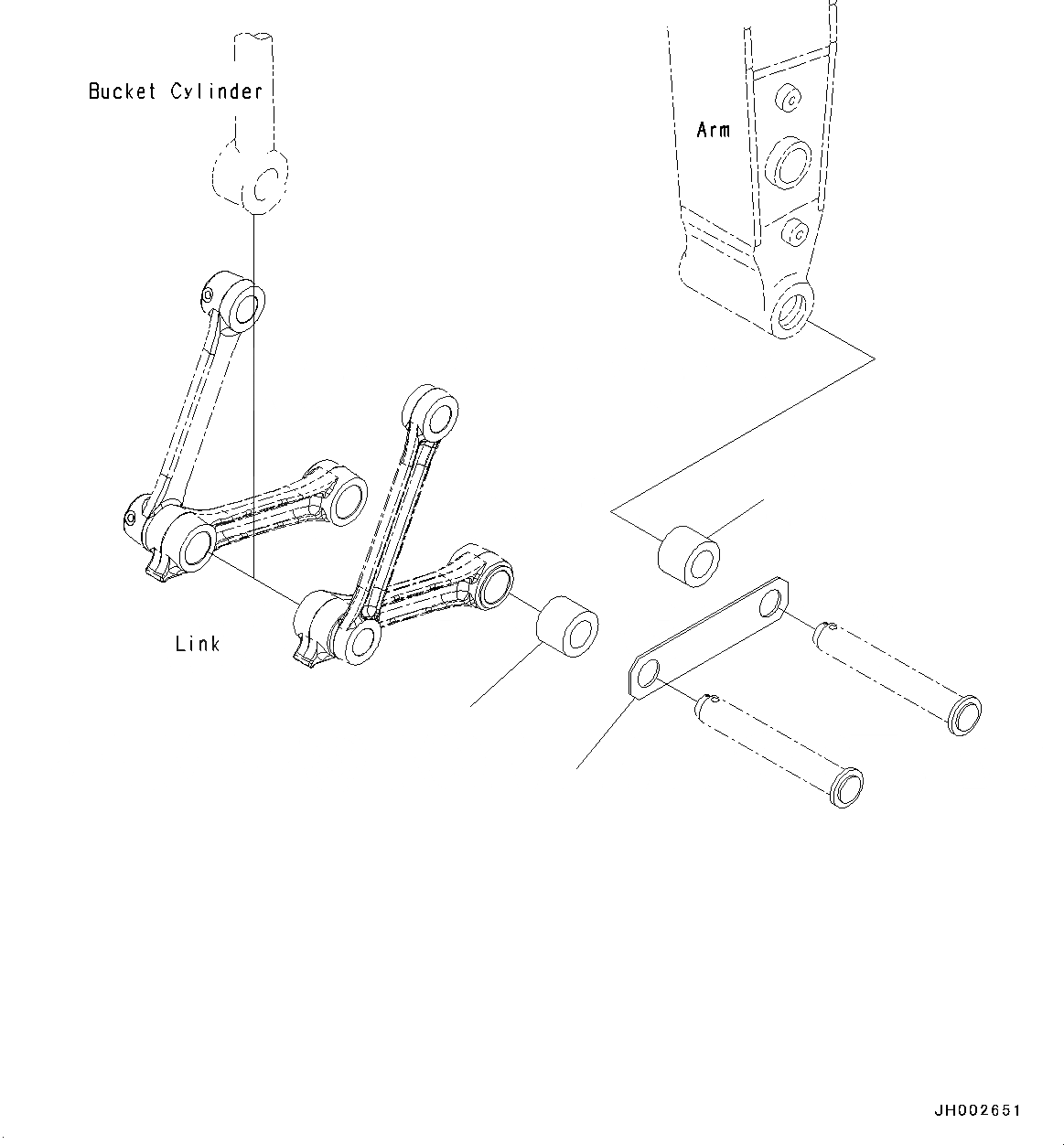 Bucket Cylinder

Arm

Link

JH002651