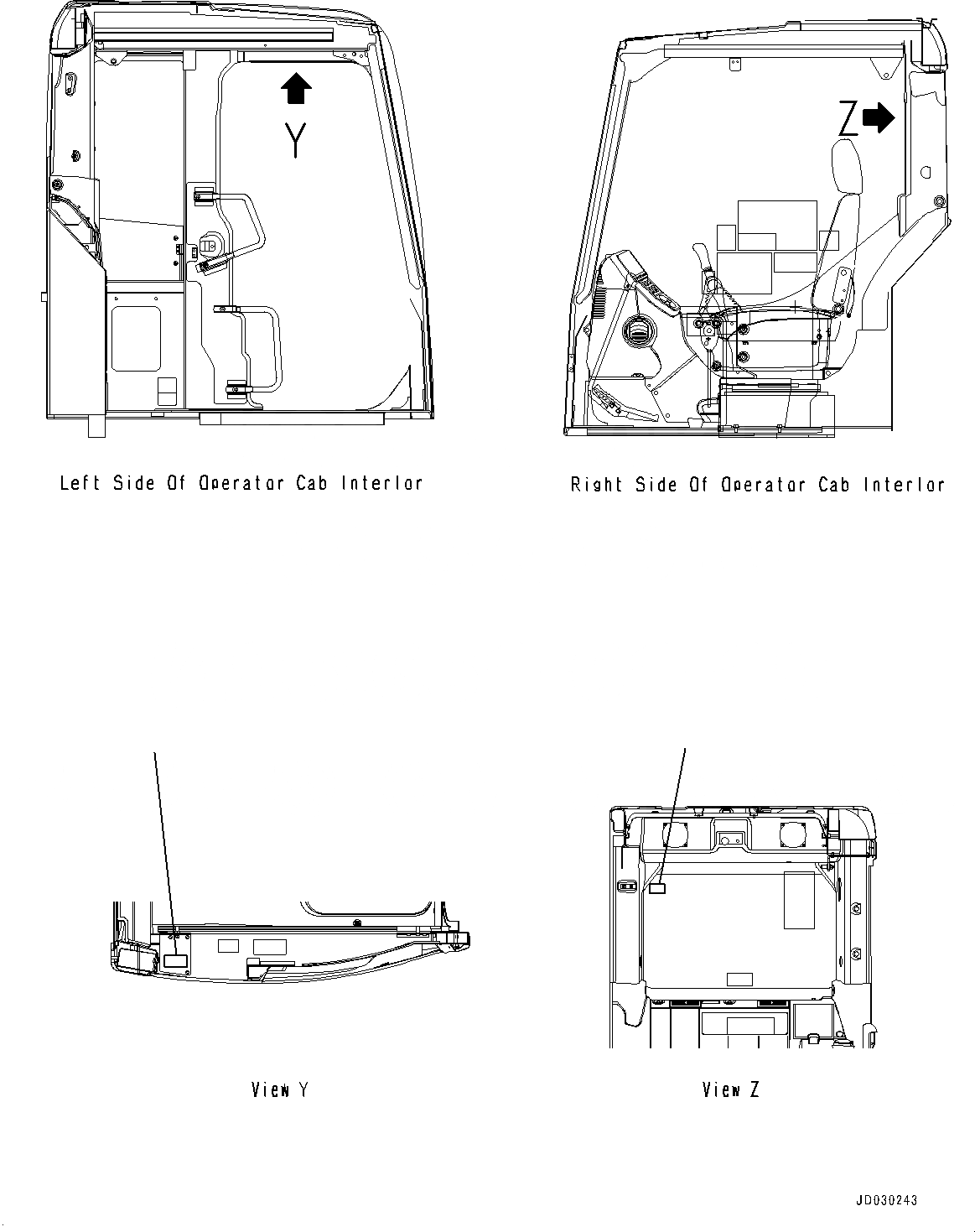 Y

Z

Left Side Of Operator Cab Interior

Right Side Of Operator Cab Interior

View Y

View Z

JD030243