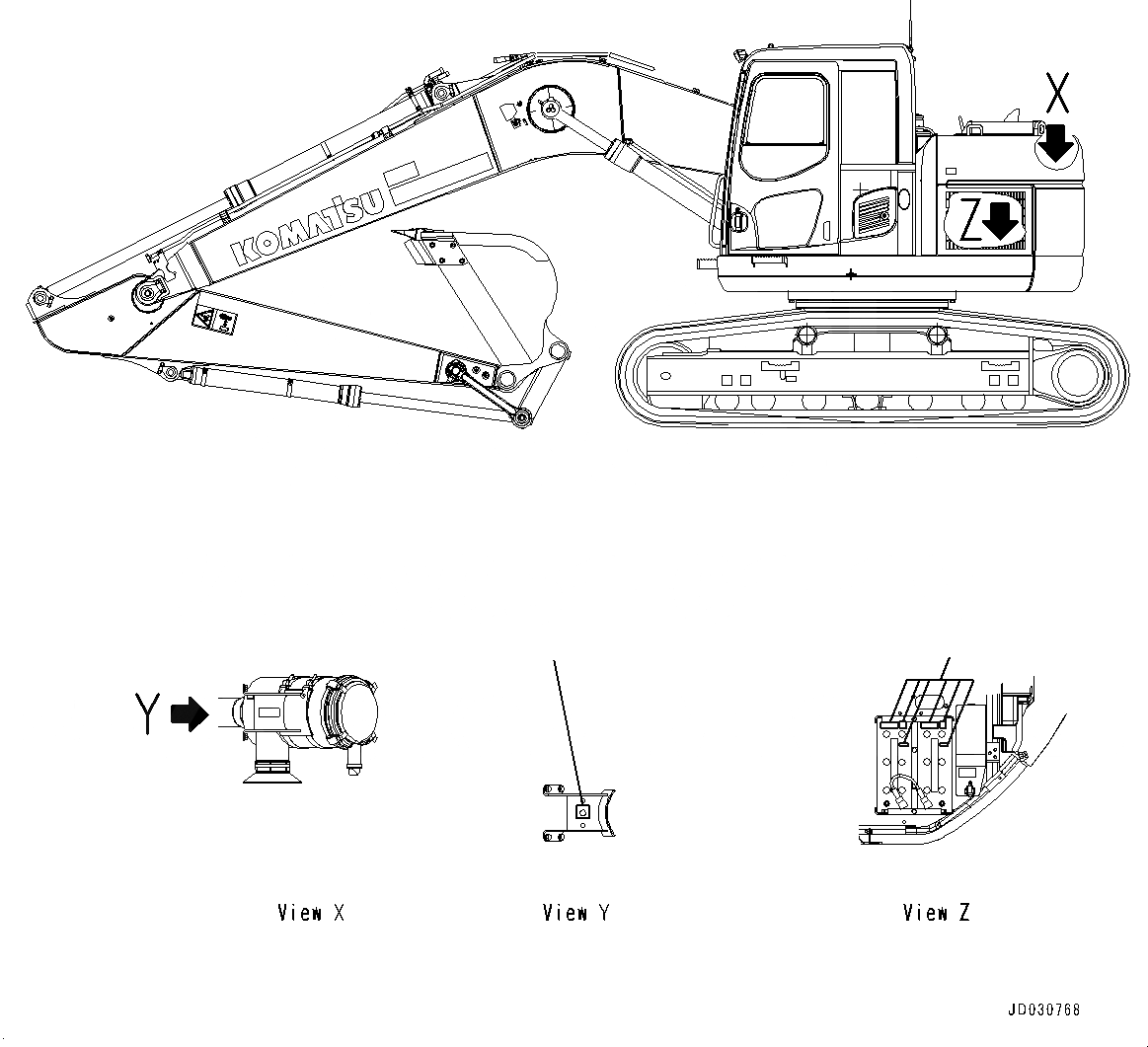 KOMATSU

X

Z

Y

View X

View Y

View Z

JD030768