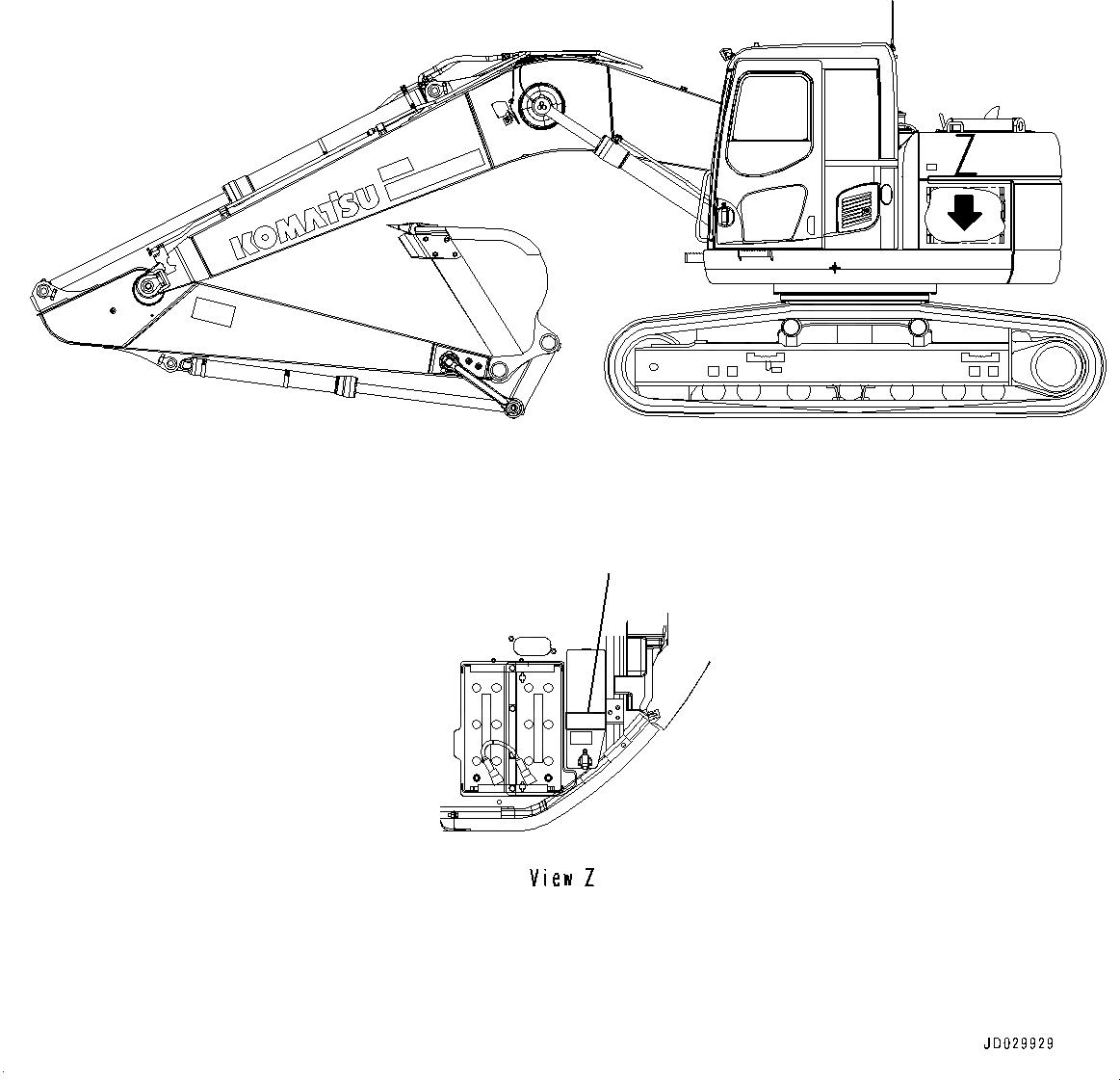 KOMATSU

Z

View Z

JD029929