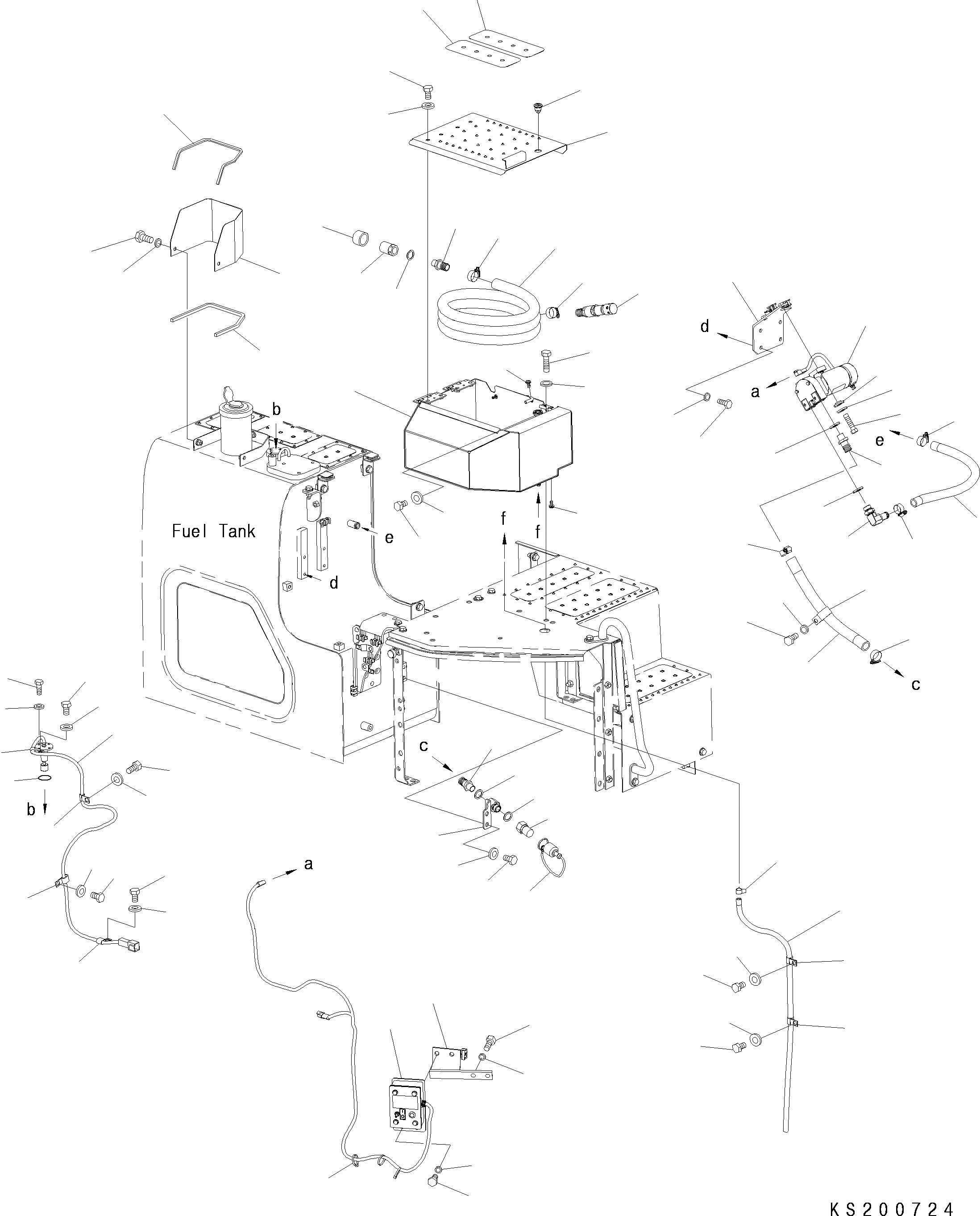 d

a

e

b

Fuel Tank

e

f

f

d

c

c

b

a

KS200724