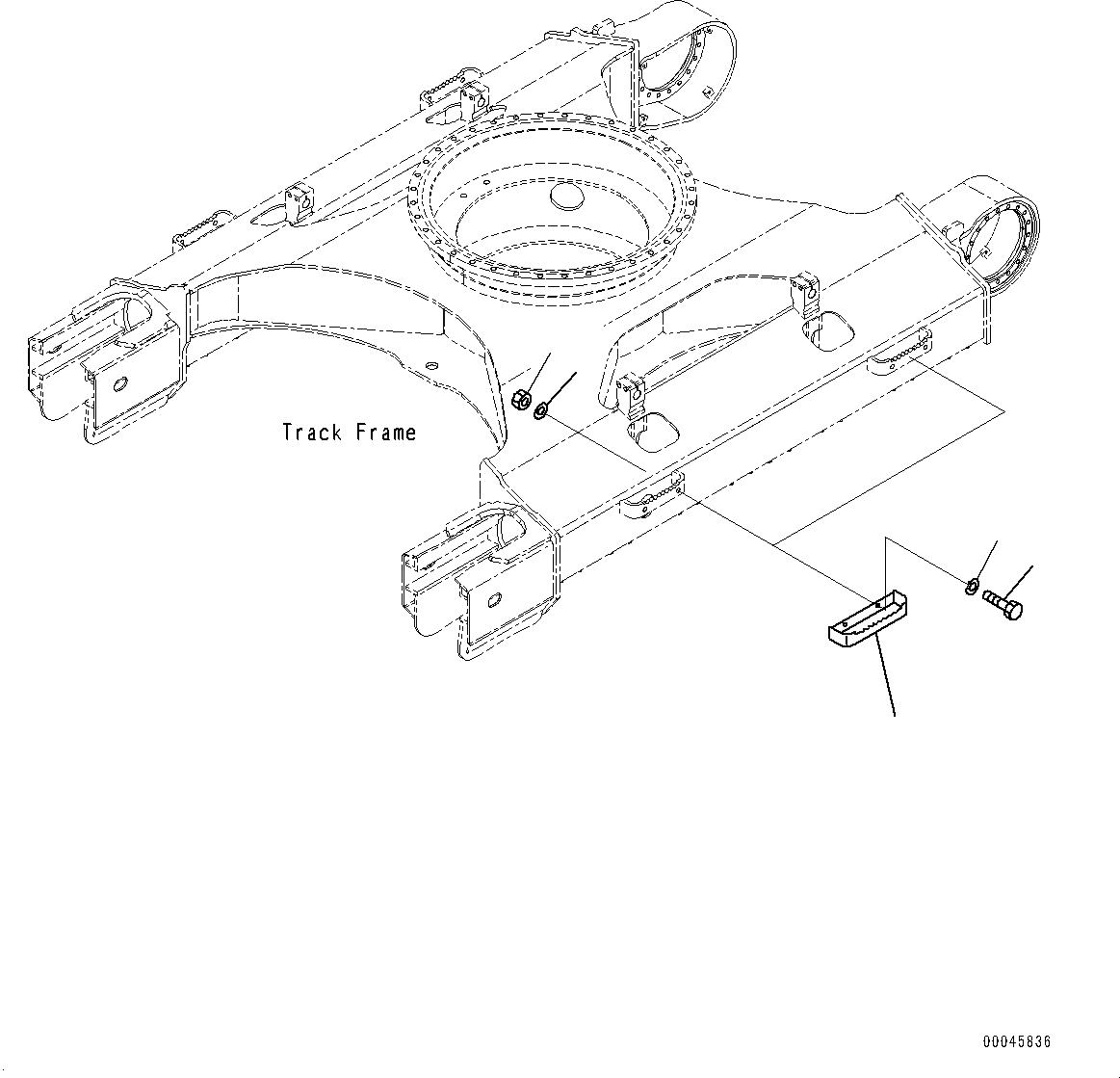 Track Frame

00045836