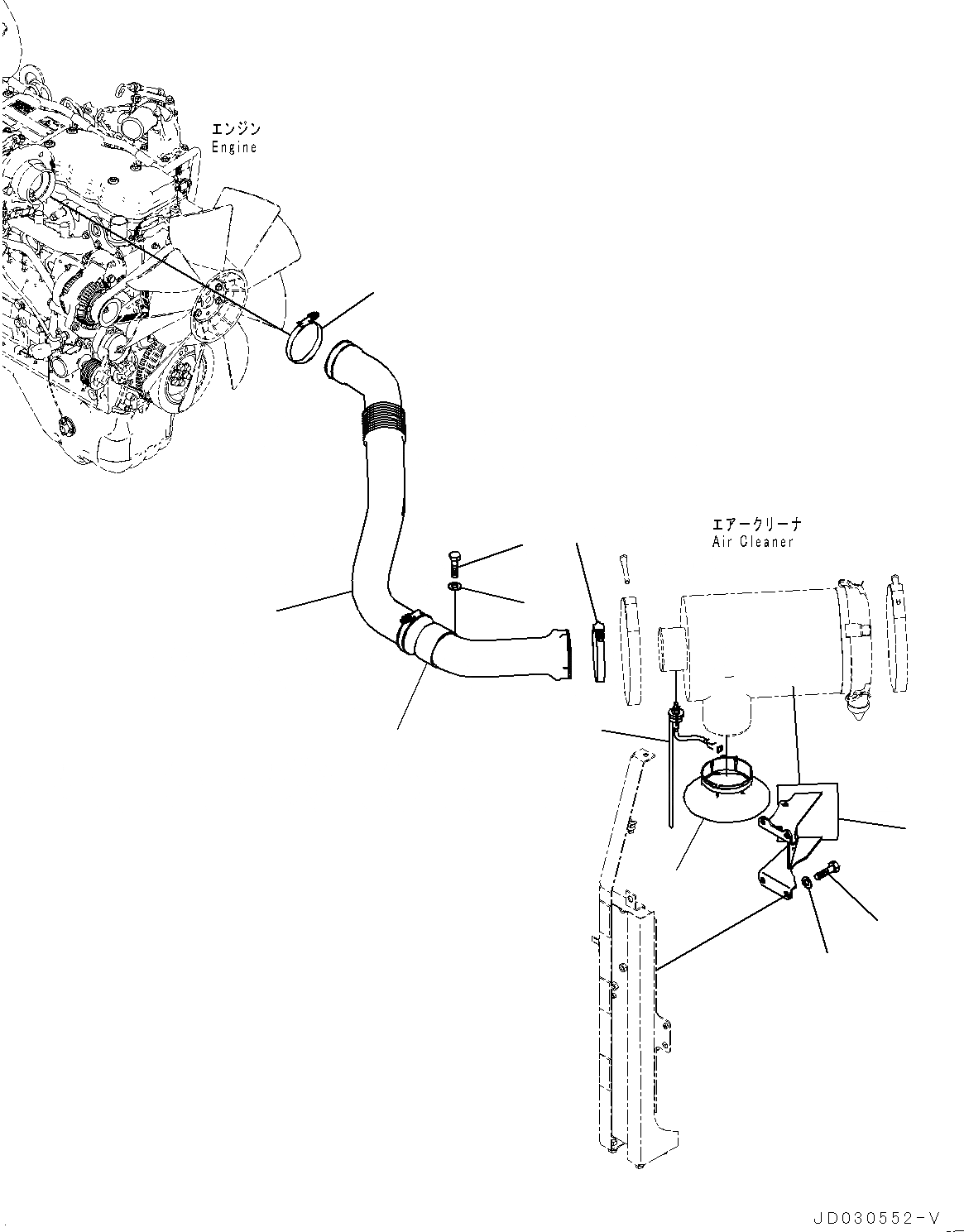 エンジン
Engine

エアークリーナ
Air Cleaner

JD030552-V