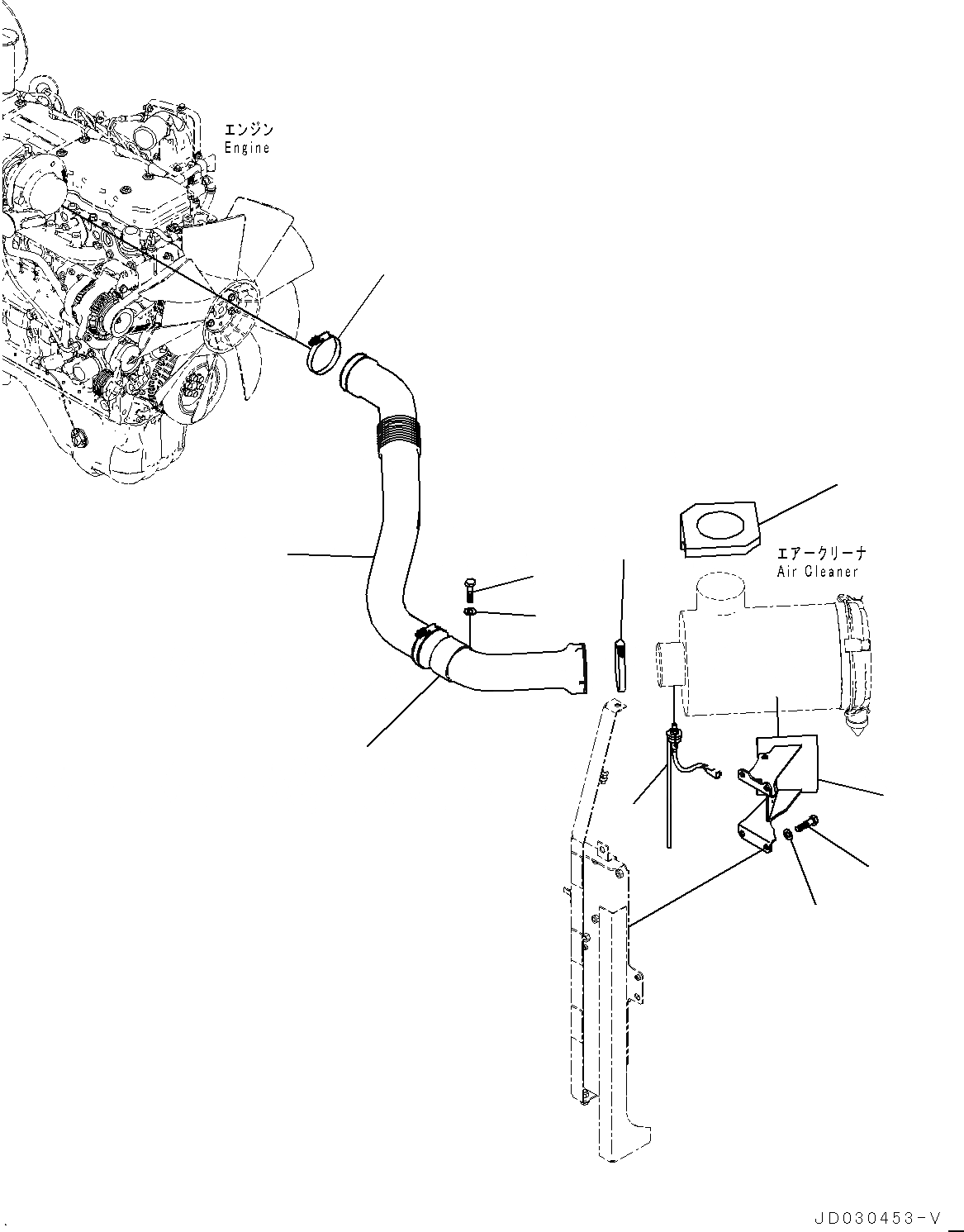 エンジン
Engine

エアークリーナ
Air Cleaner

JD030453-V