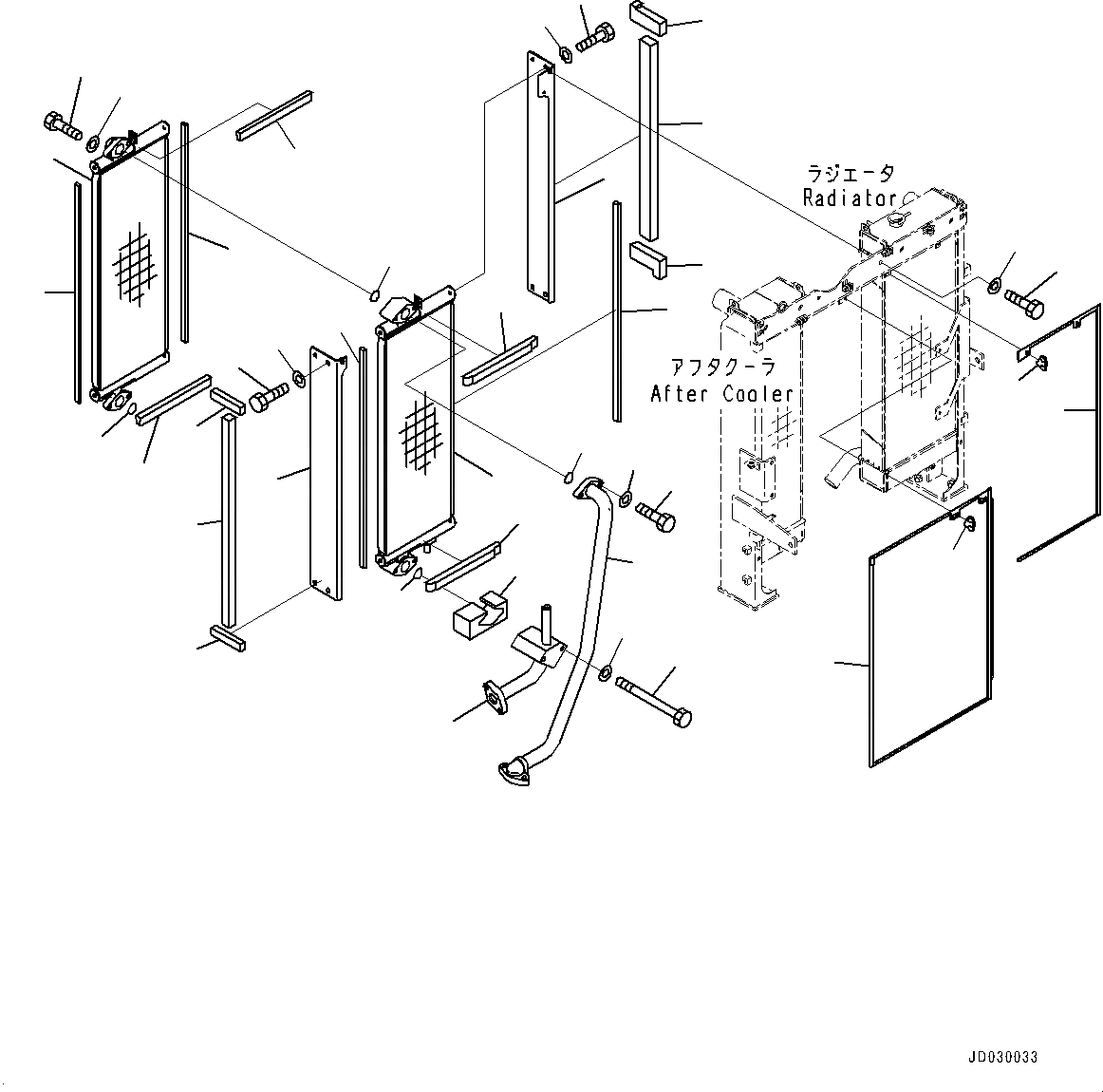 ラジエータ
Radiator

アフタクーラ
After Cooler

JD030033