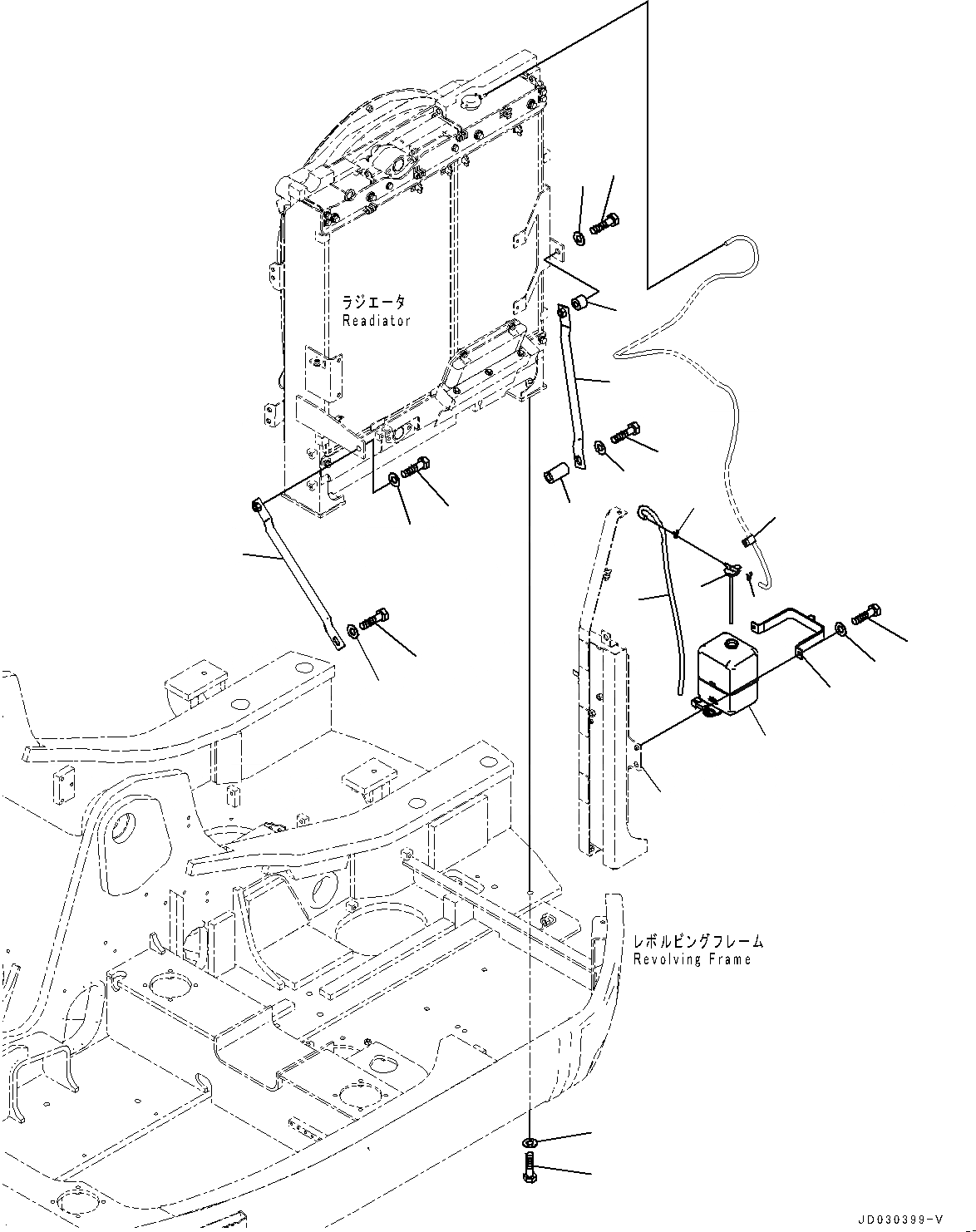 ラジエータ
Readiator

レボルビングフレーム
Revolving Frame

JD030399-V